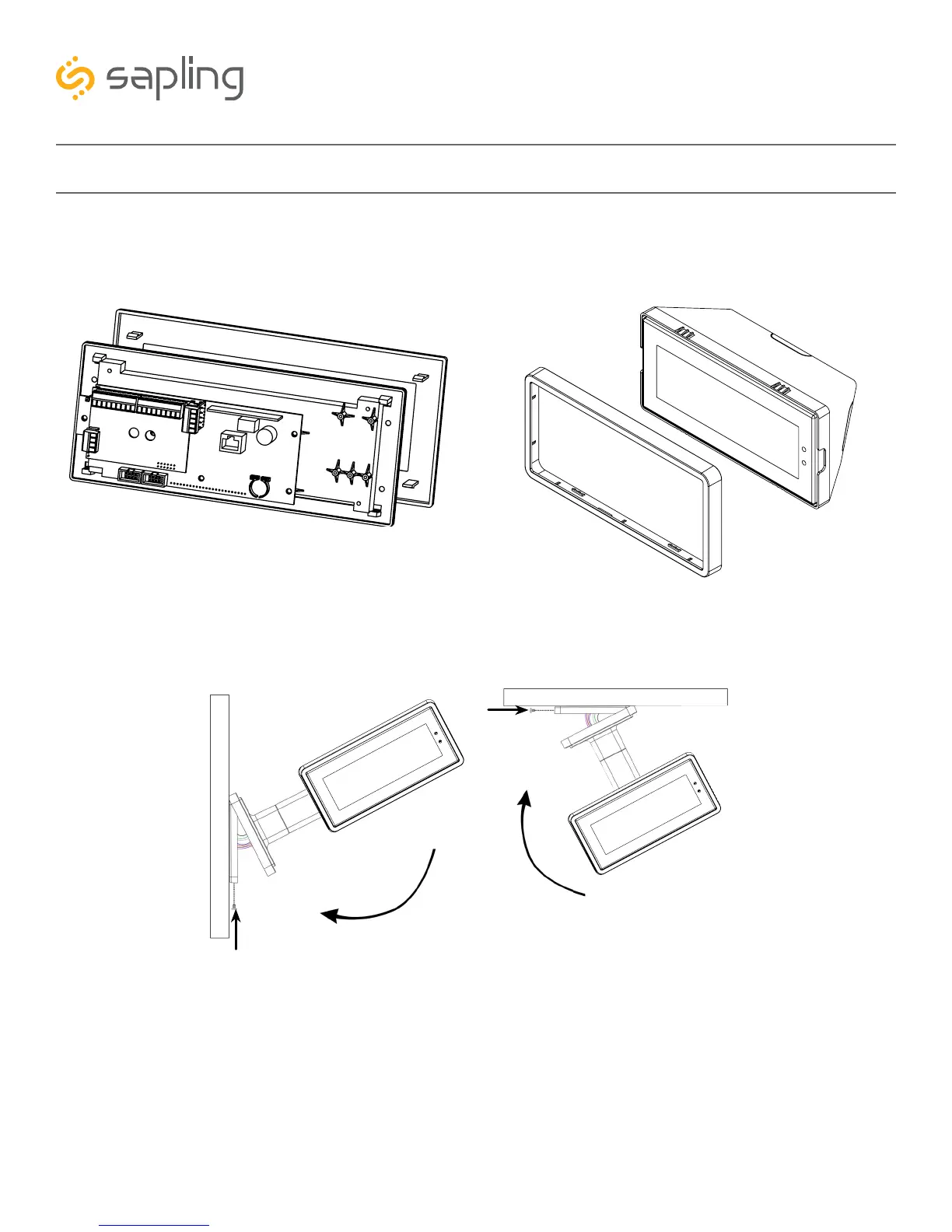 sapling