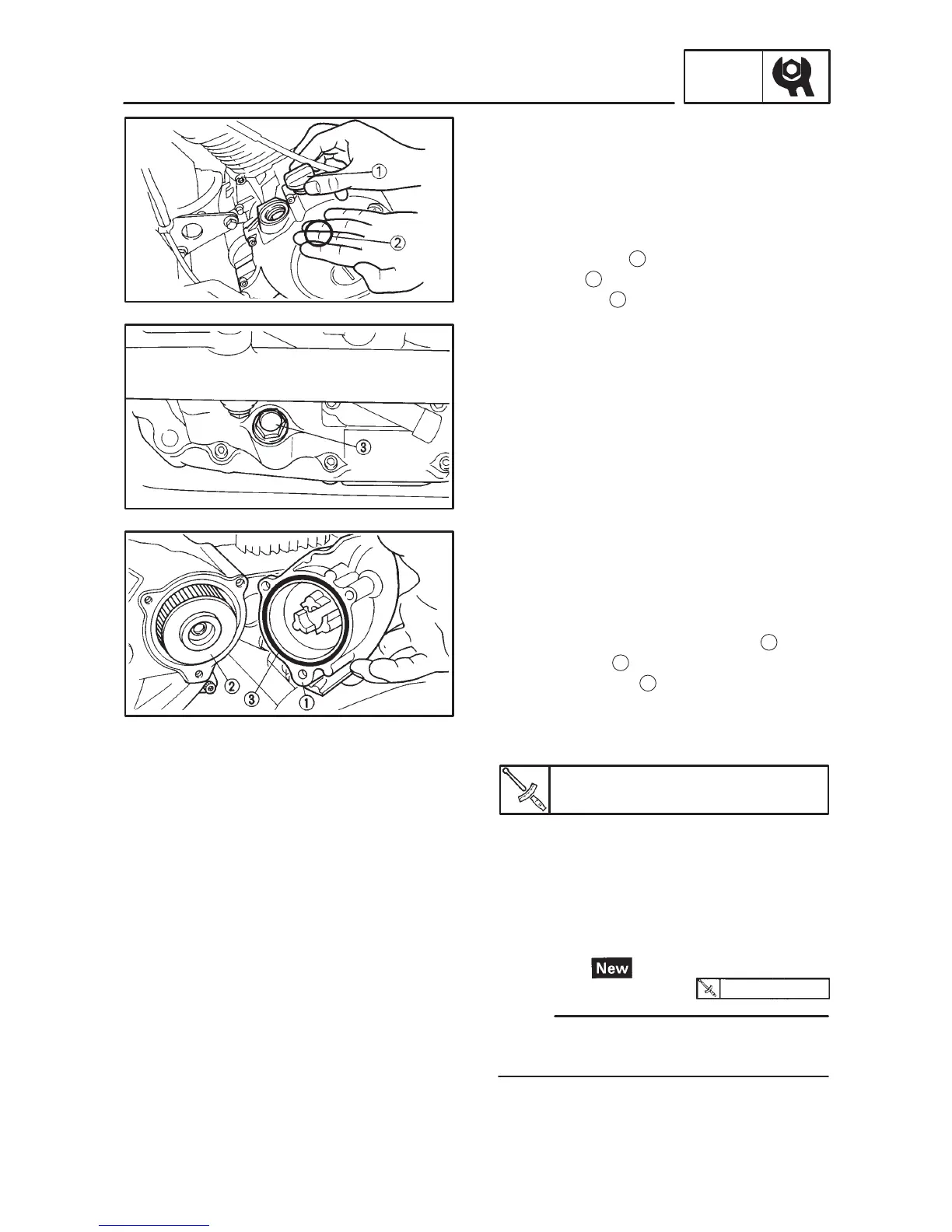 ①
②
③
②
③
①
New