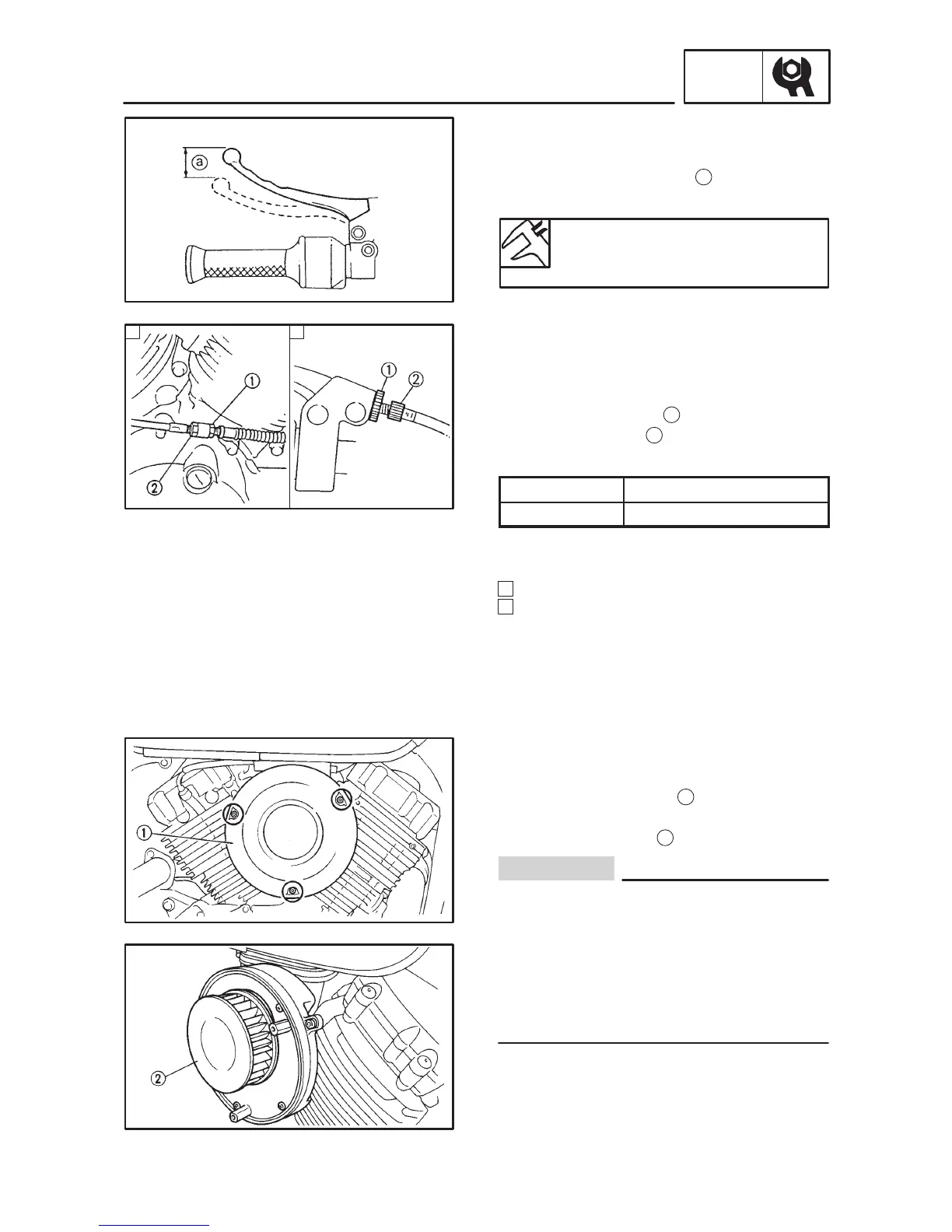 ⓐ

①

②

①

②

①

②