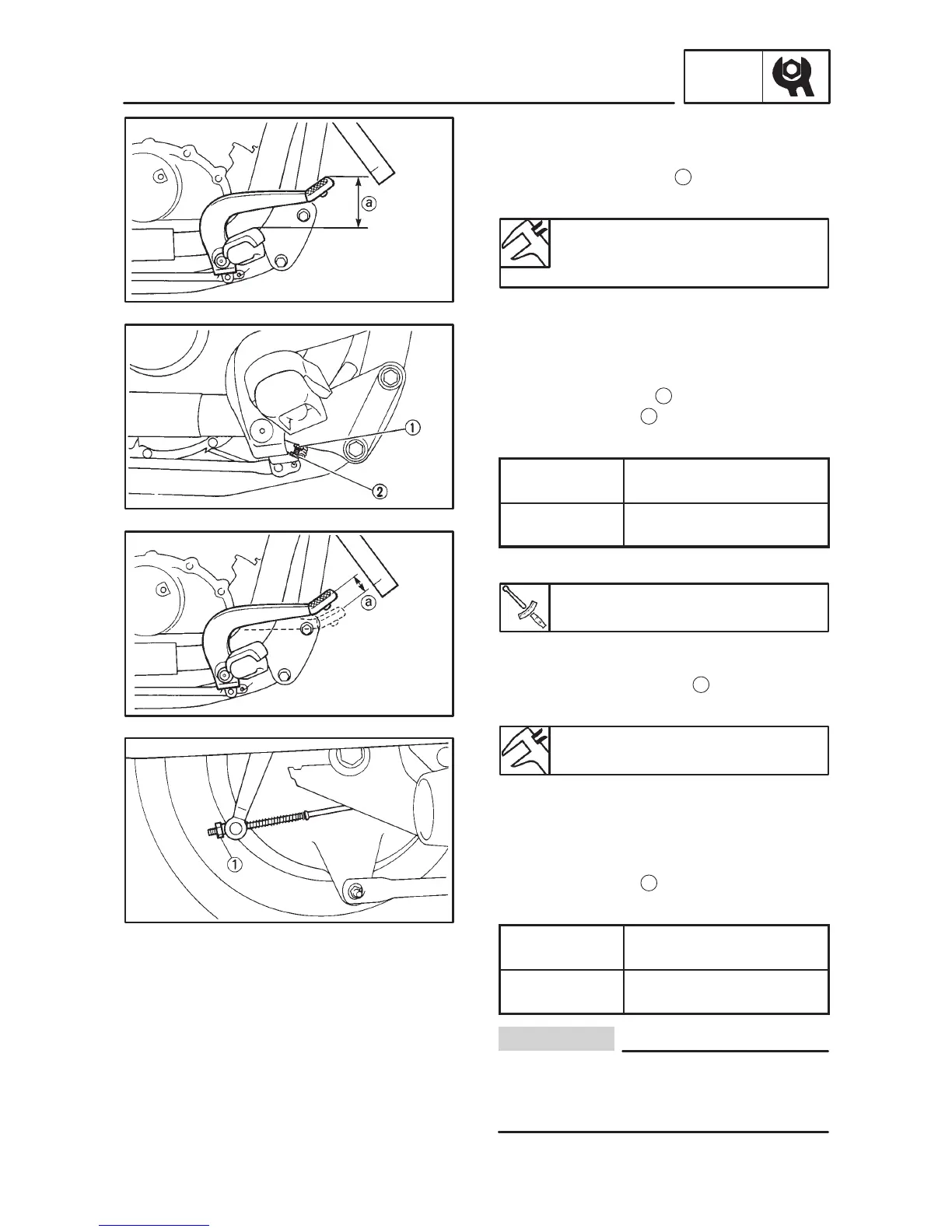 a

①

②

a

①