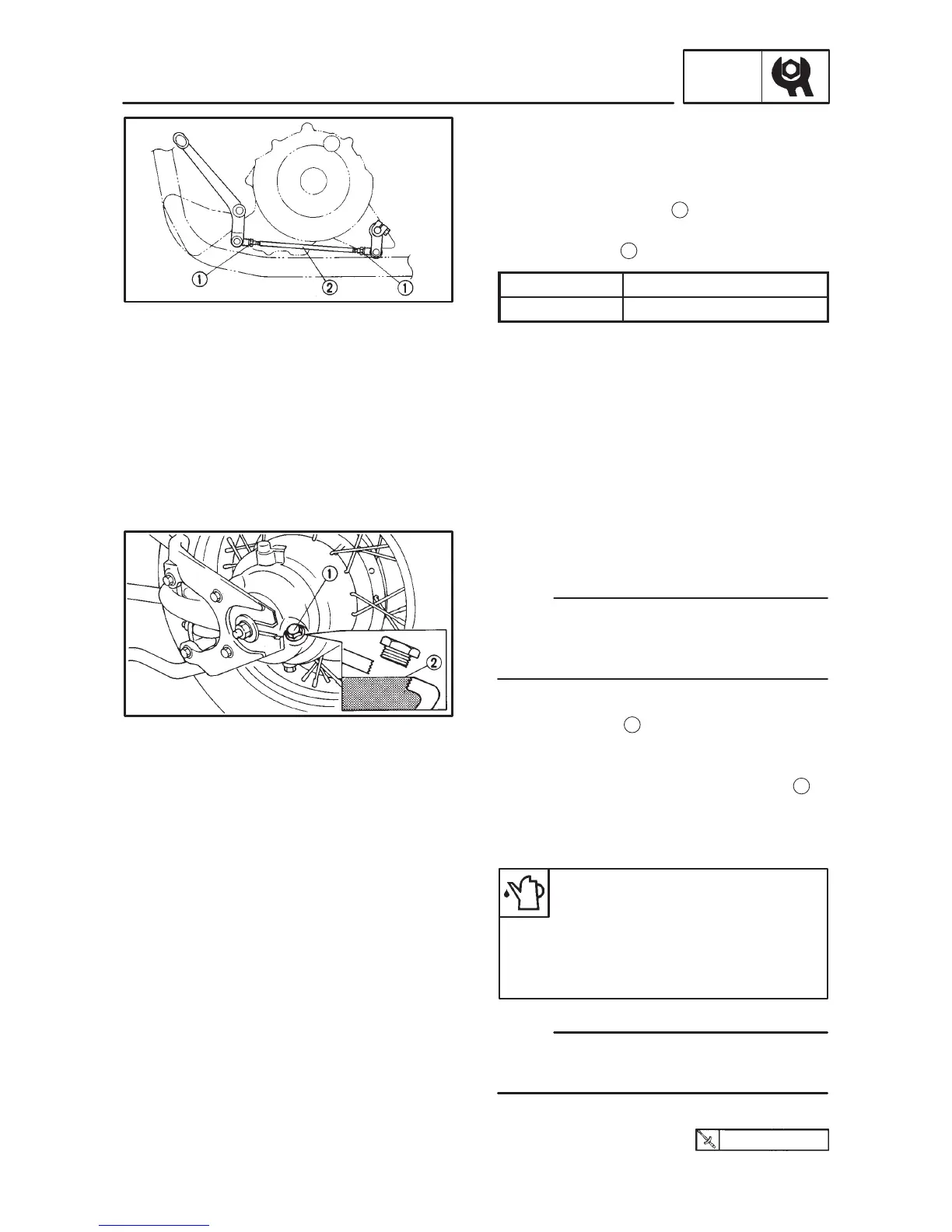 ①

②

①

①

②