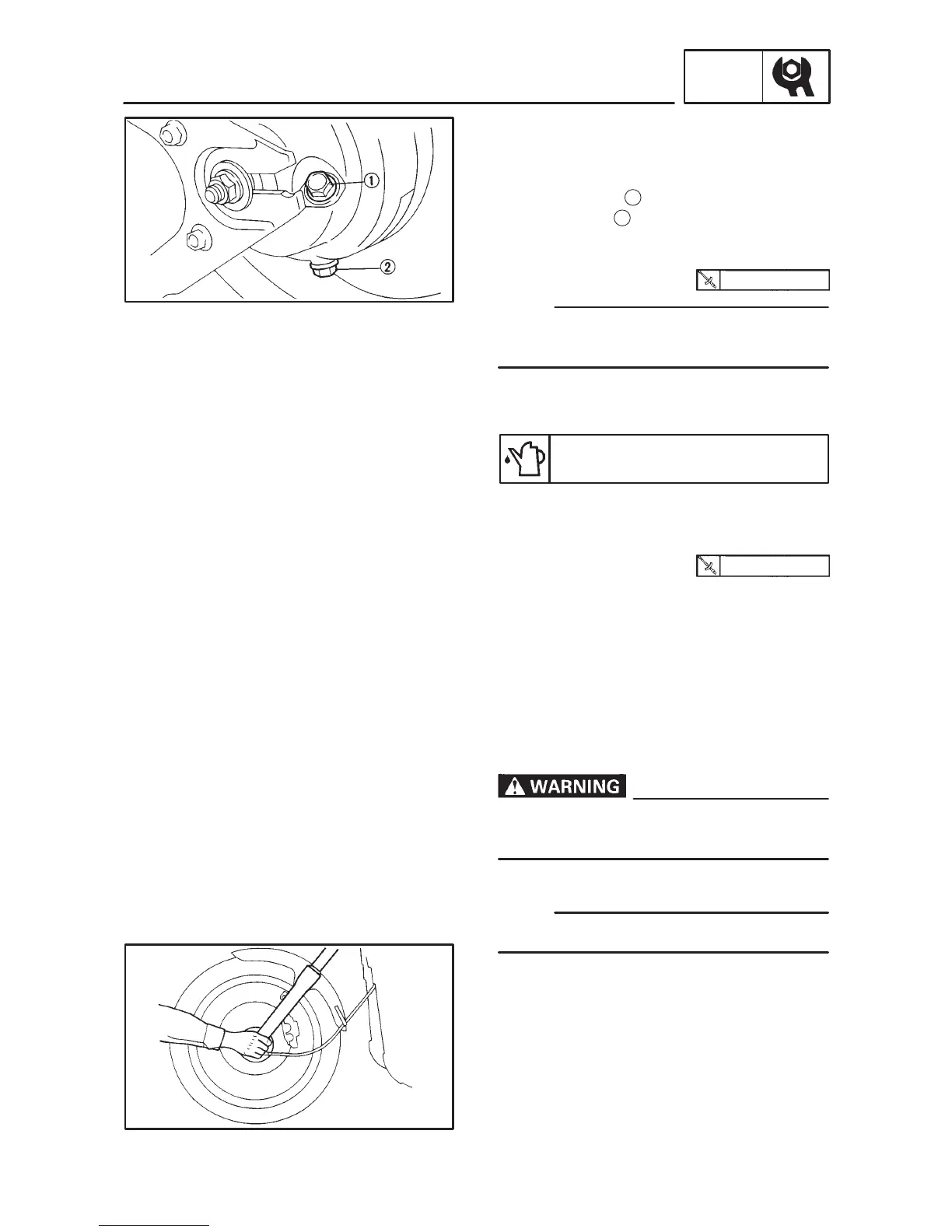 ①

②

WARNING