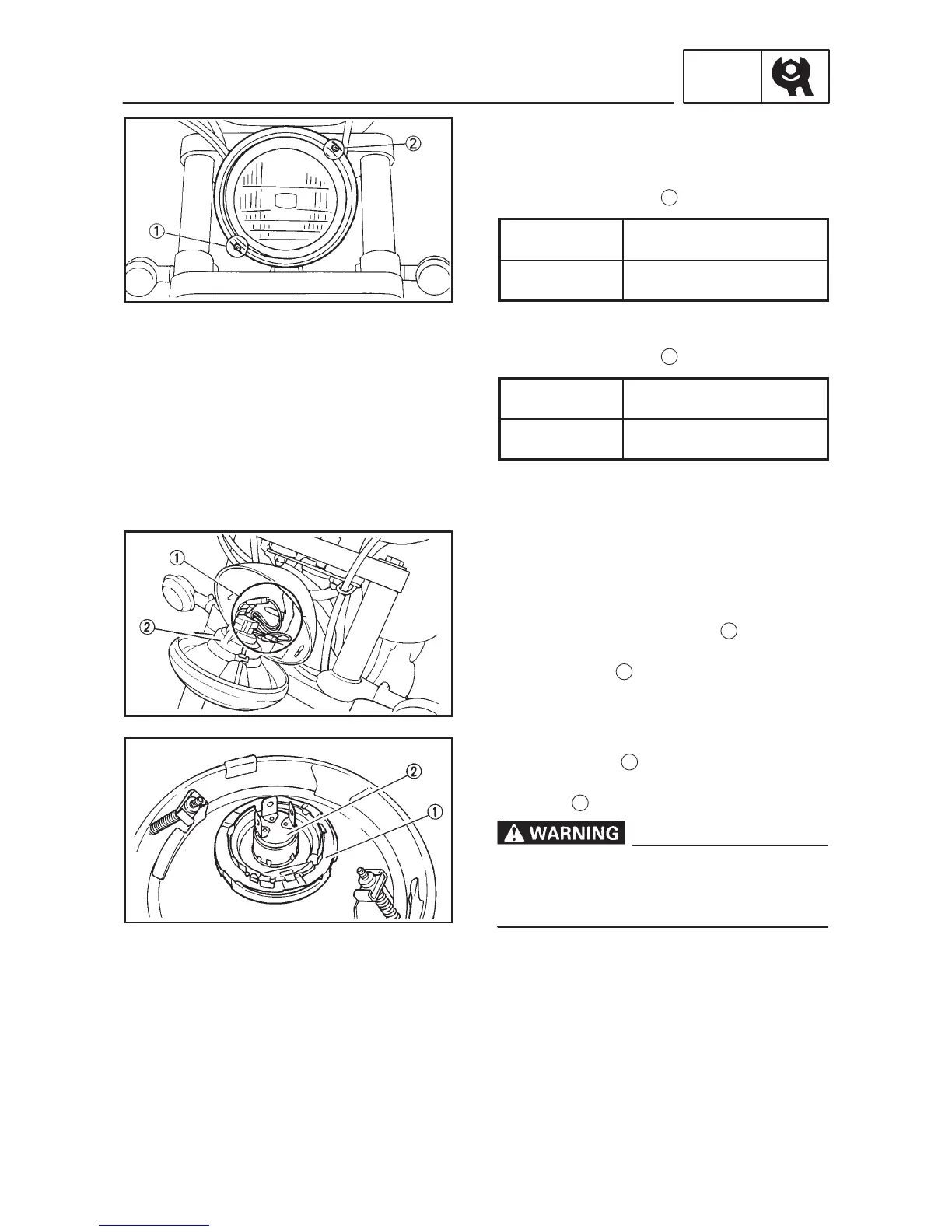 ②

①

①

②

②

①

WARNING