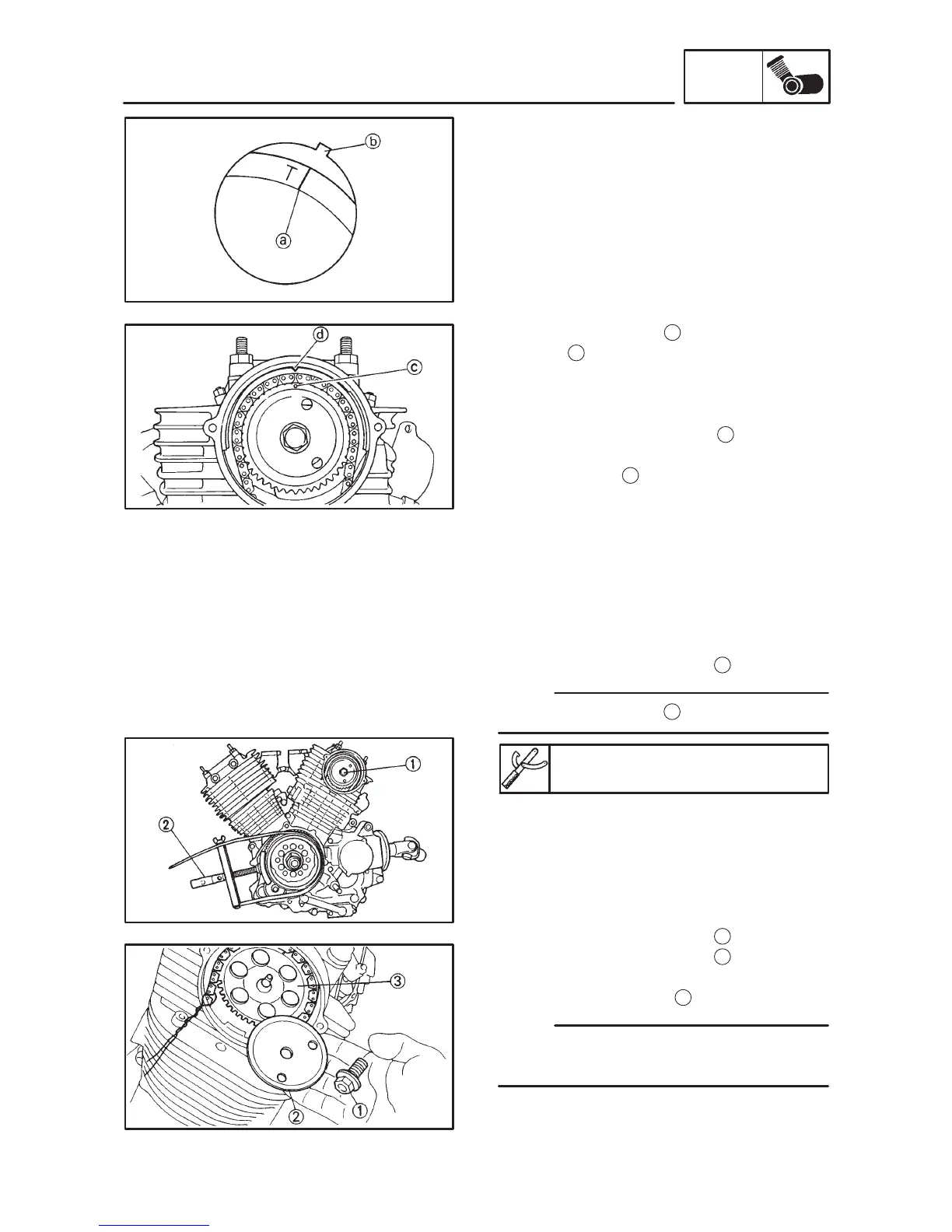 ⓑ

T

ⓐ

ⓓ

ⓒ

①

②

③

②

①