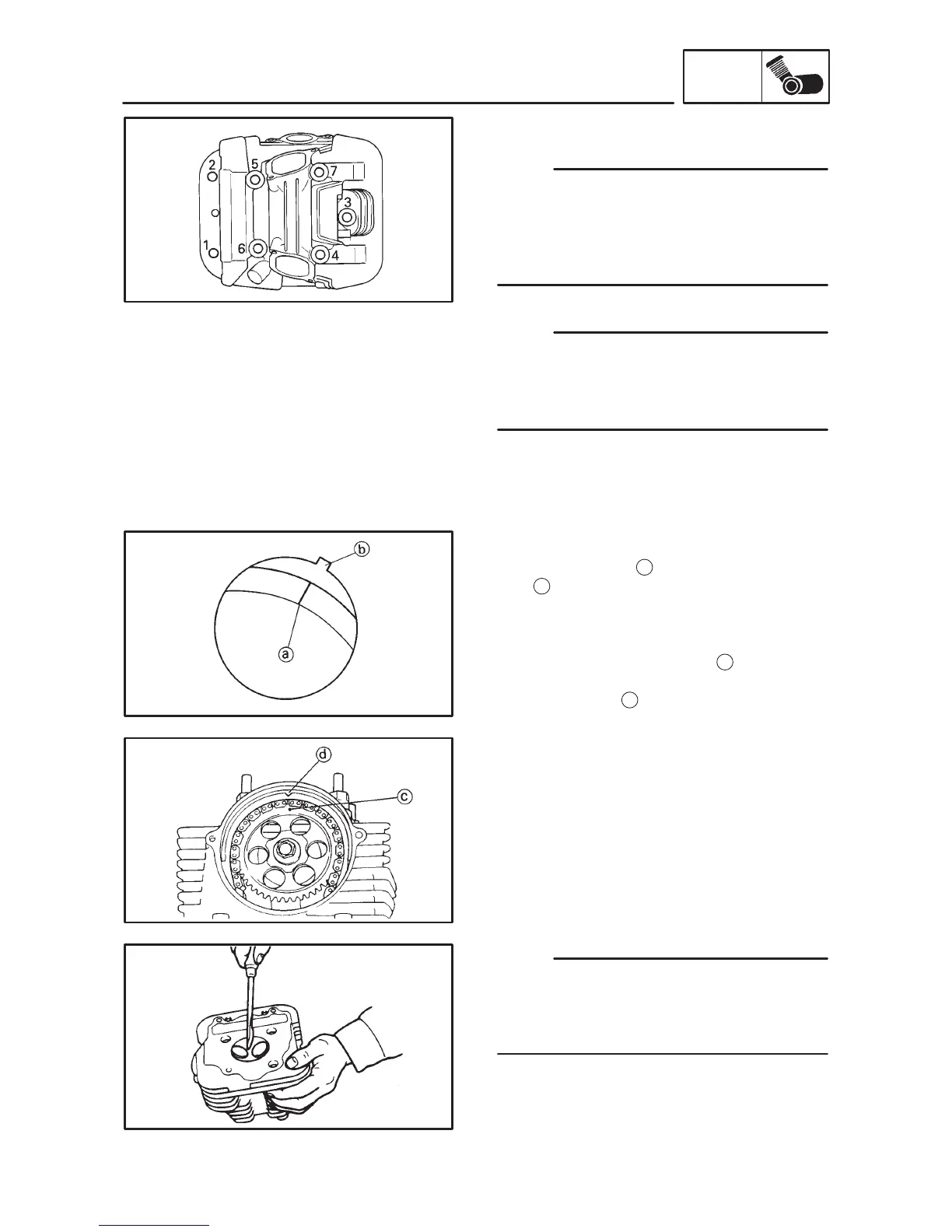 2
5
7
3
1
6
4

b
a

d
c