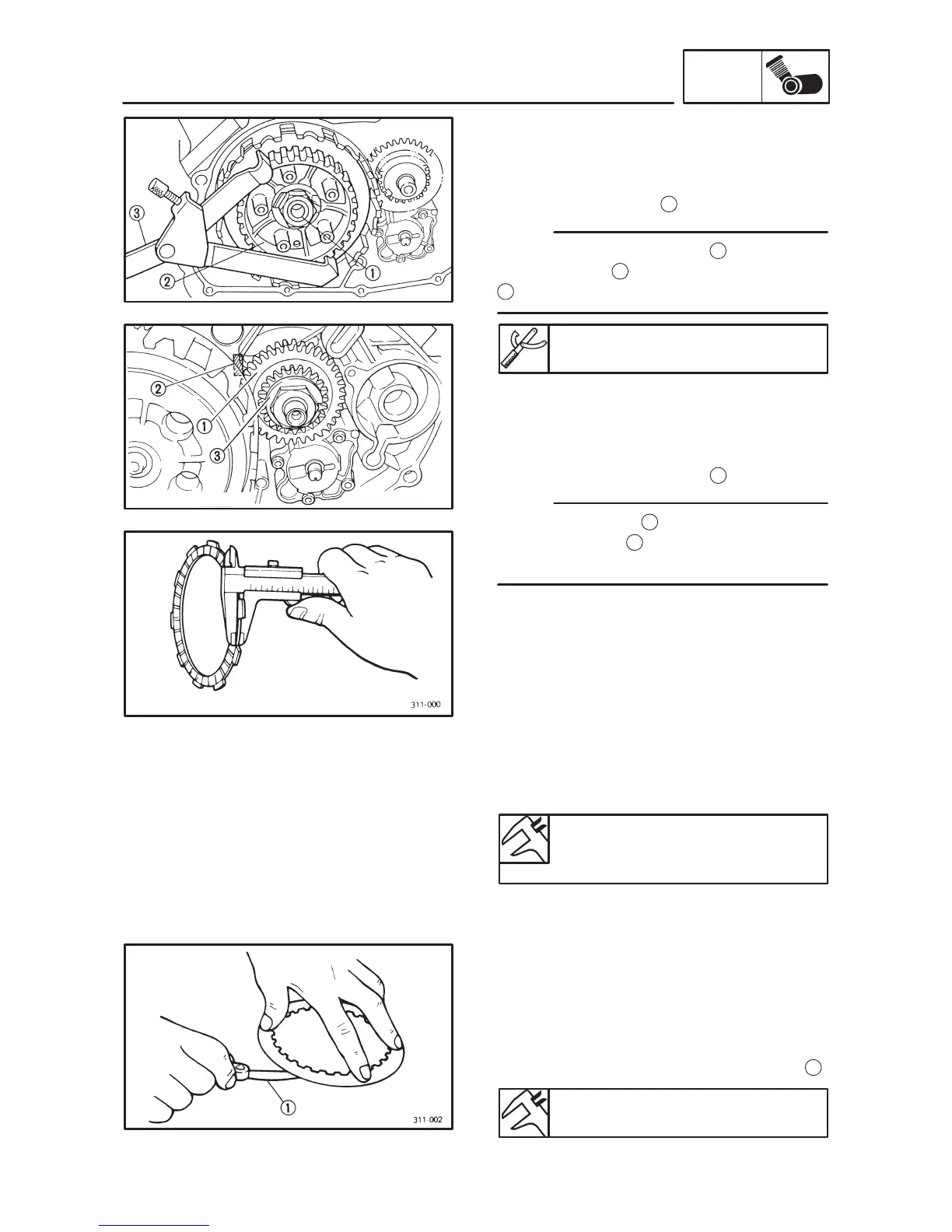 ③
②
①

②
①
③

311-000

①
311-002