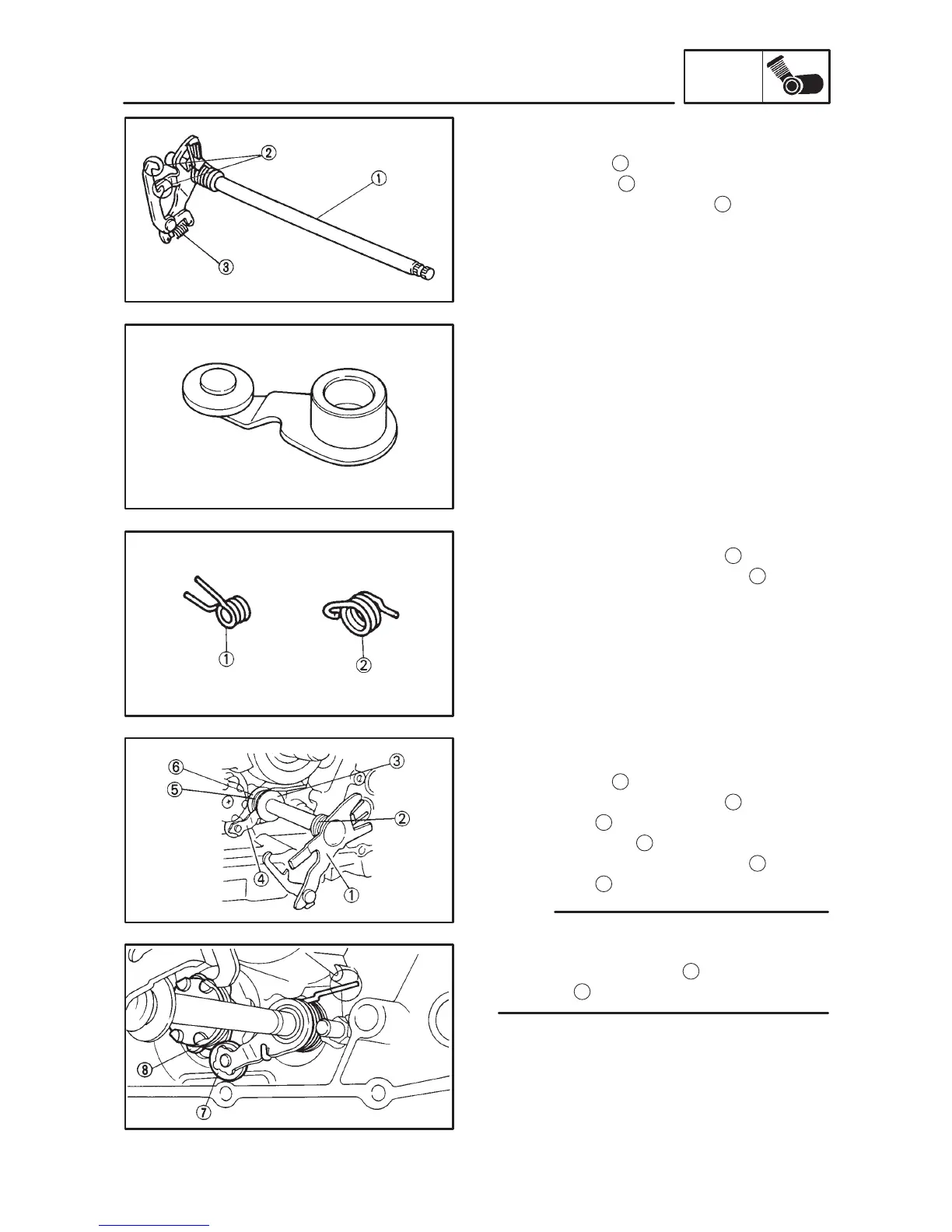 ②
①
③

①
②

⑥
⑤
③
②
④
①

⑧
⑦