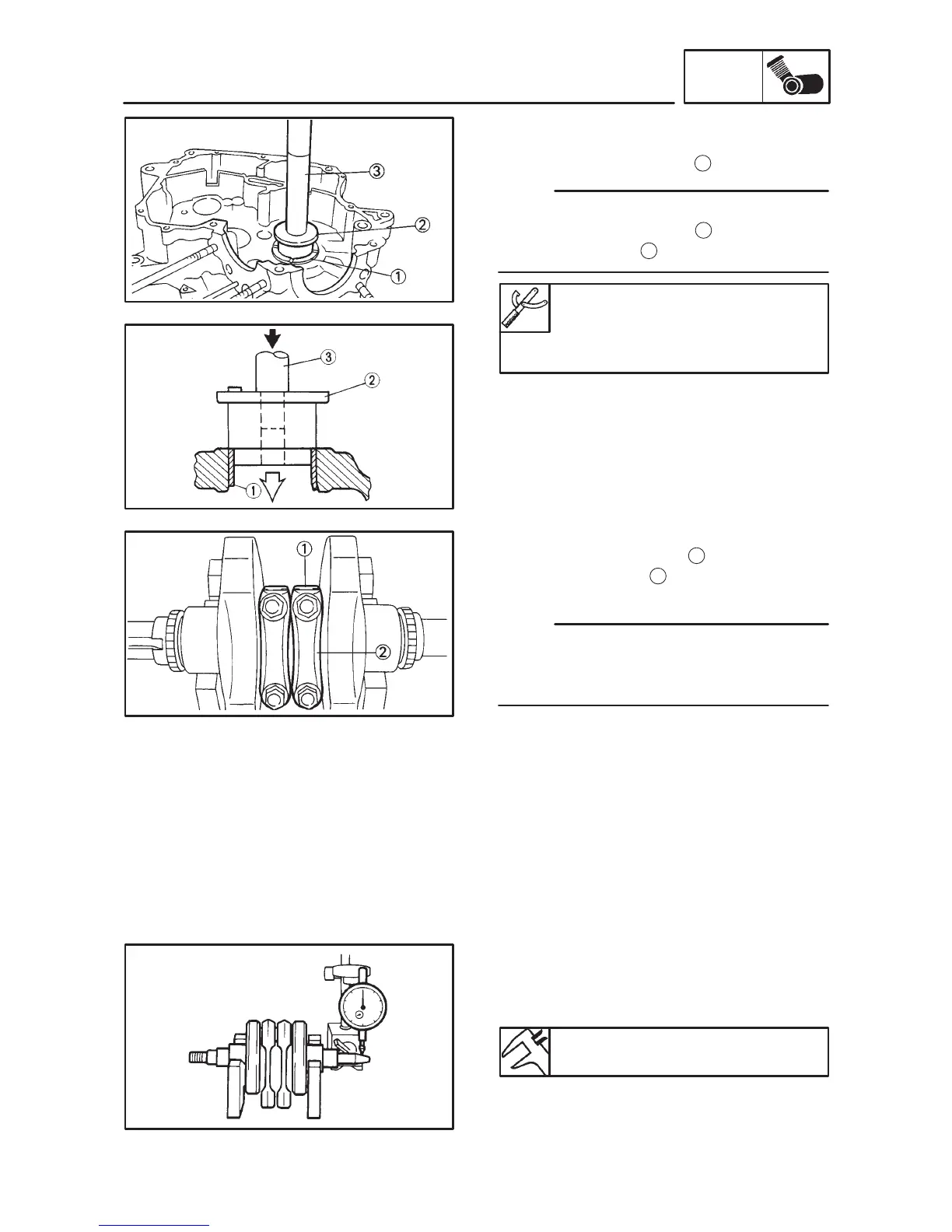 ③
②
①

③
②
①

①
②