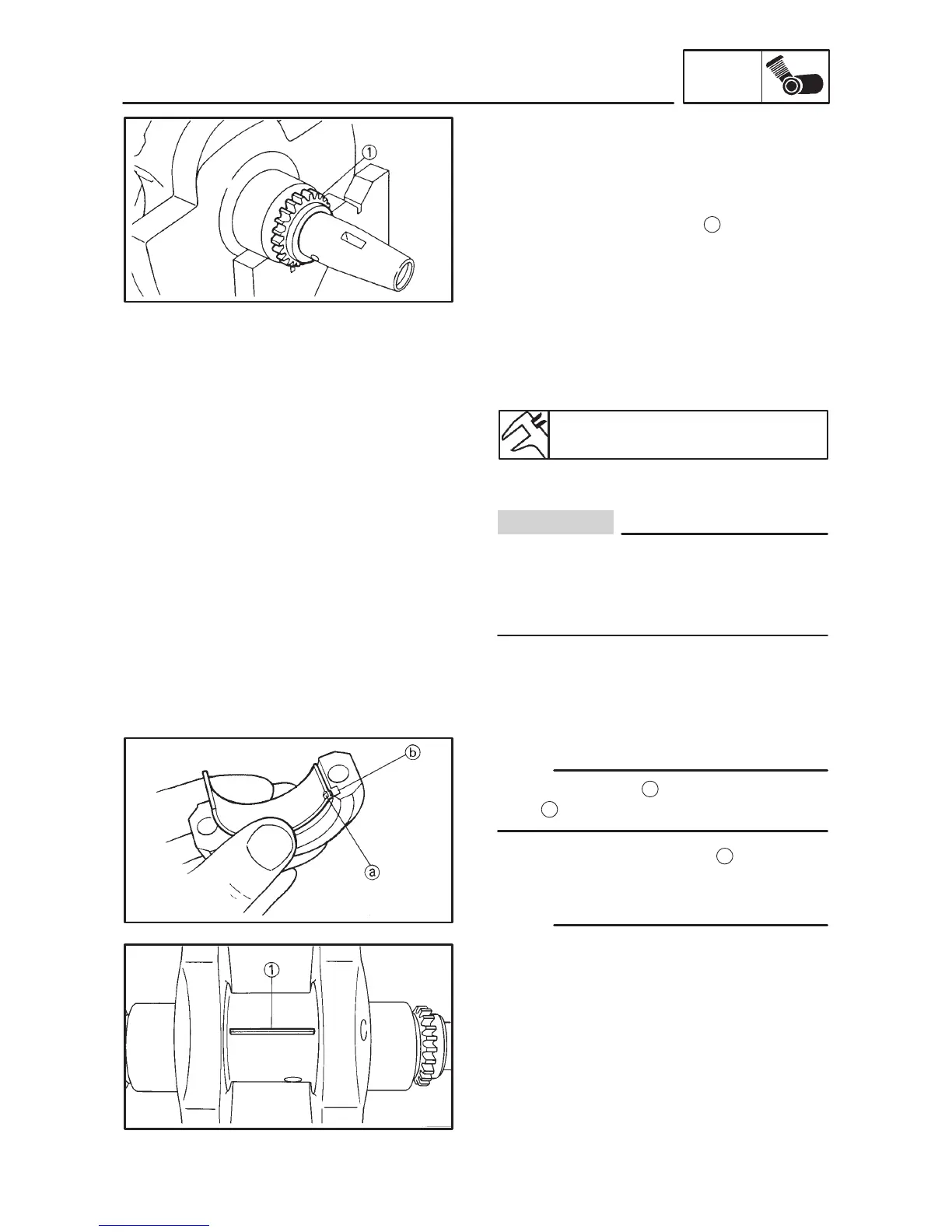 ①

b

a

①