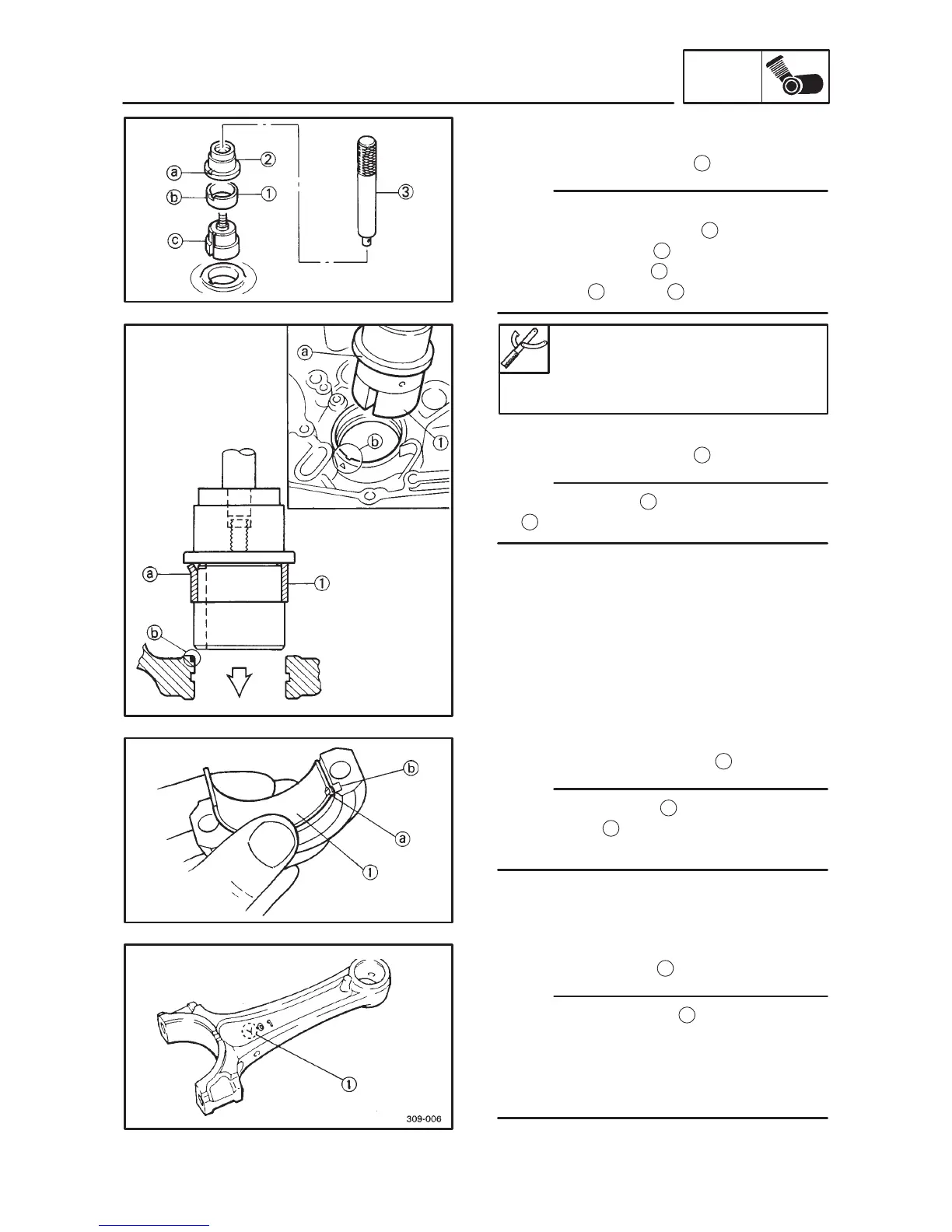 ②
ⓐ
ⓑ
①
③
ⓒ

ⓐ
ⓑ
①
ⓐ
①
ⓑ

ⓑ
ⓐ
①

①
309-006