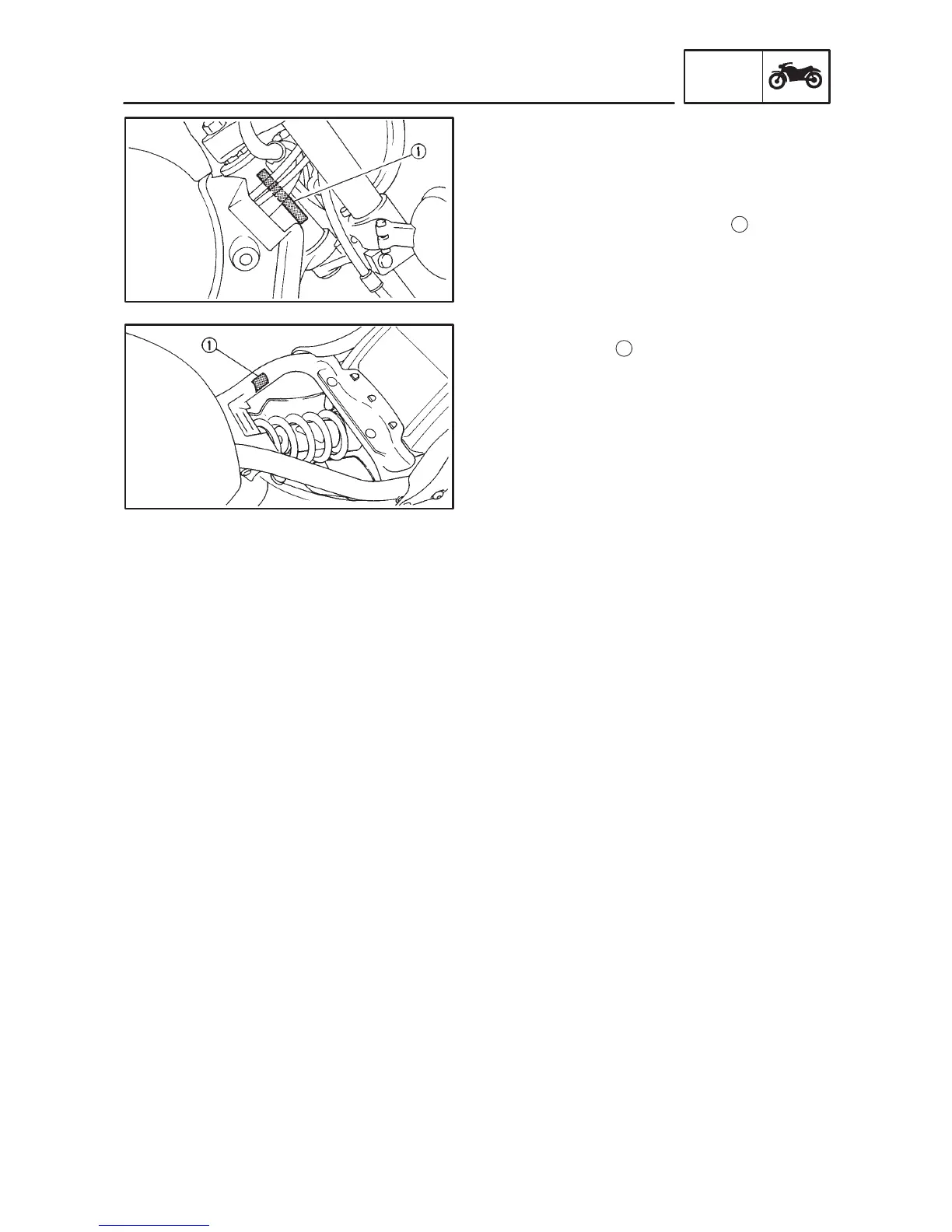 ①

①