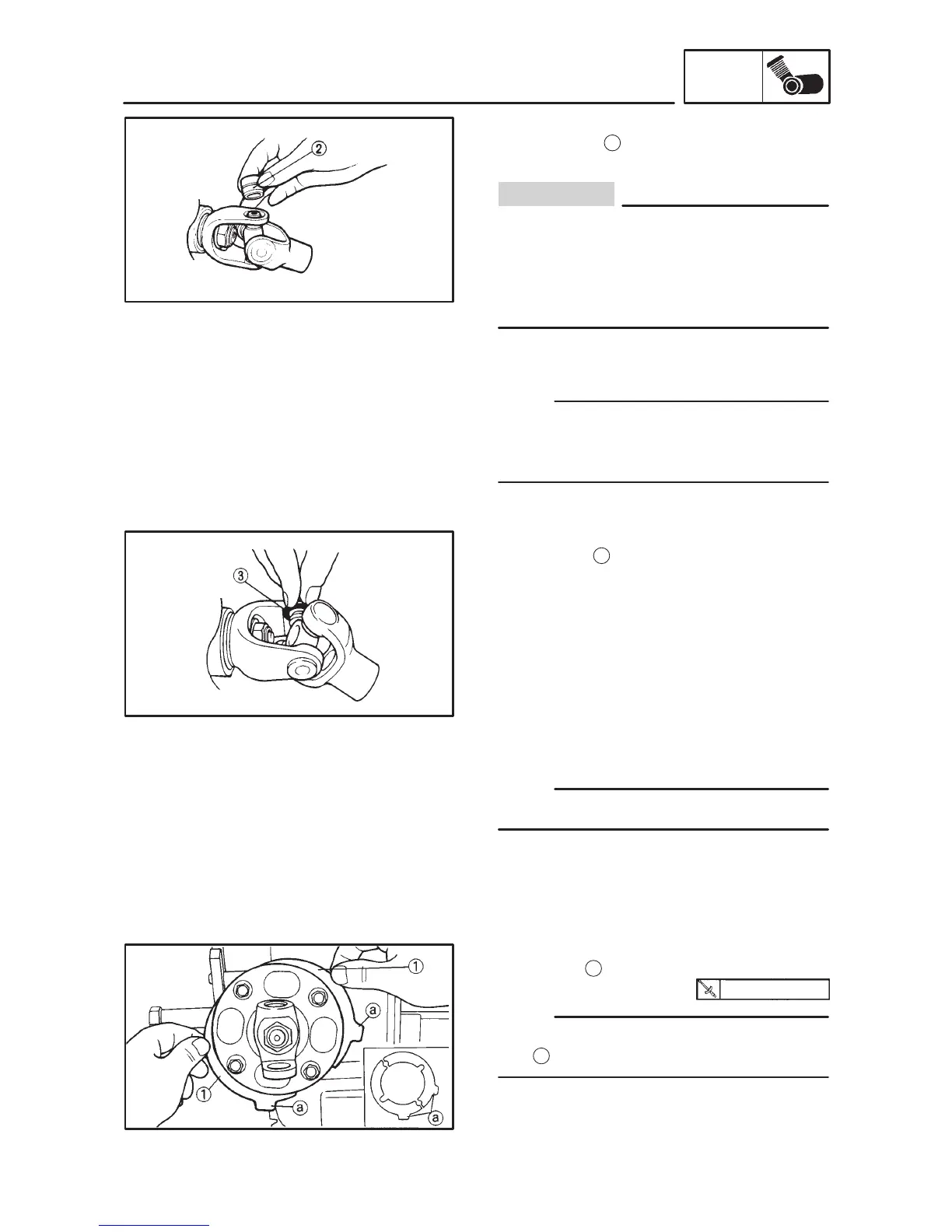 ②

③

①

ⓐ

①

ⓐ

ⓐ