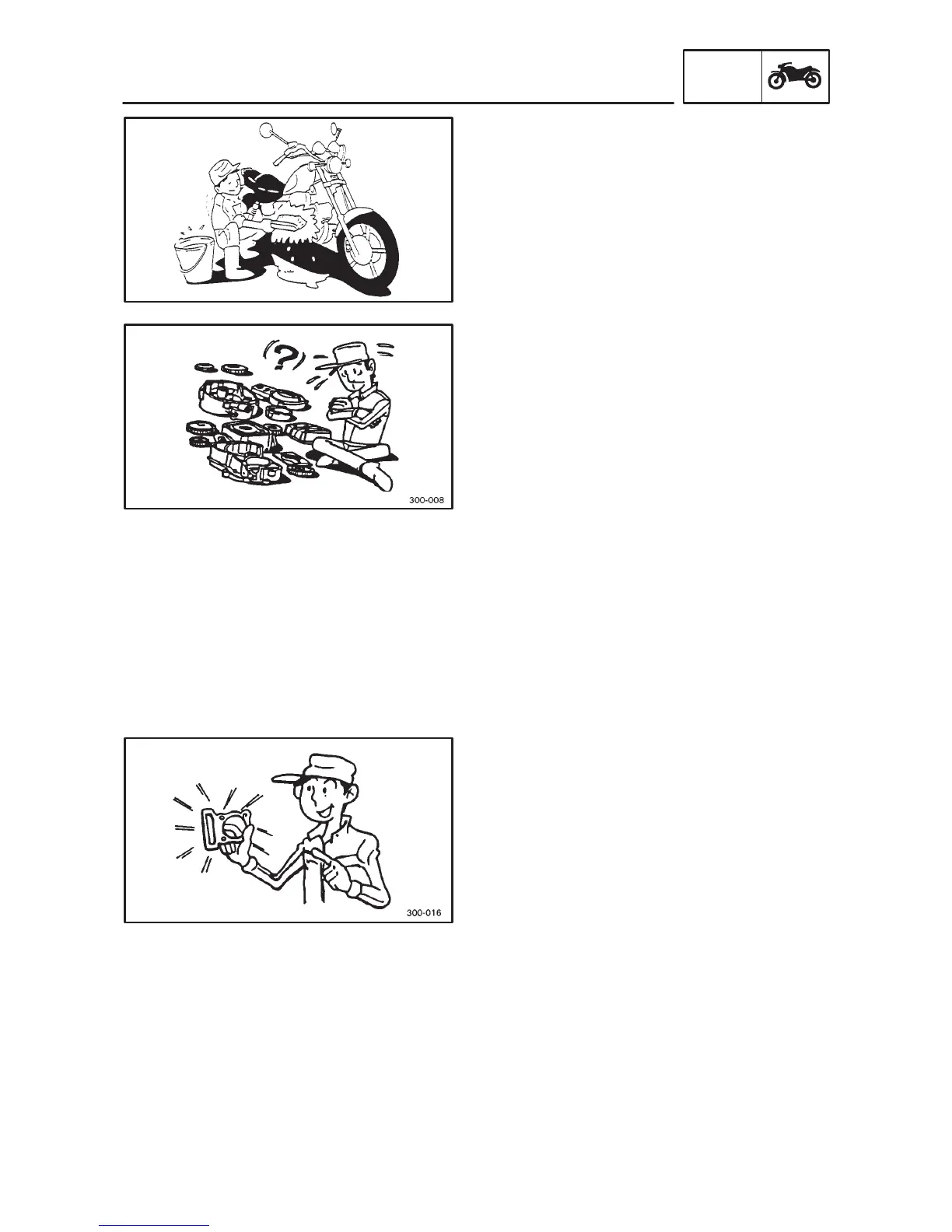 ?

300-008

300-016