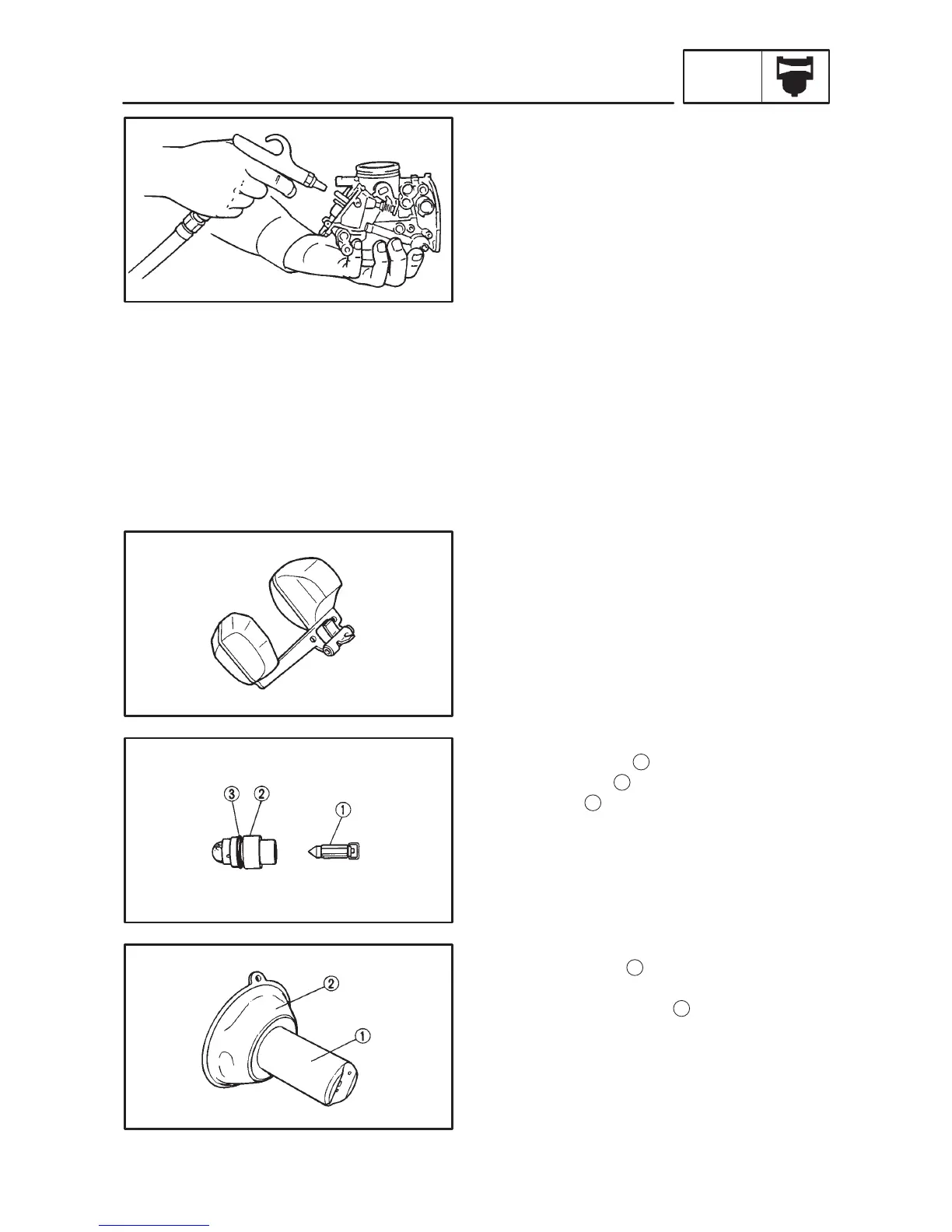 ③ ②

①

②

①