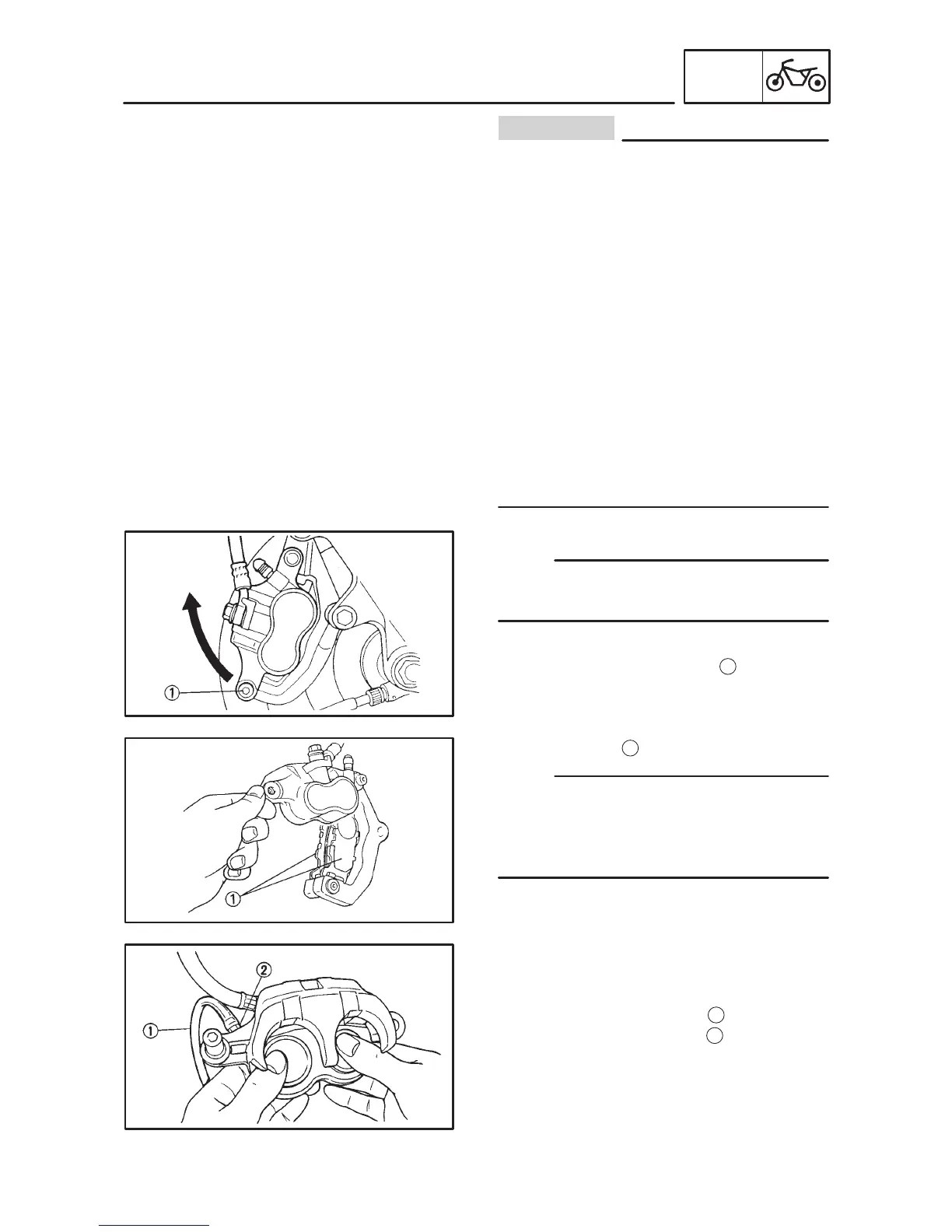 ①

①

②

①