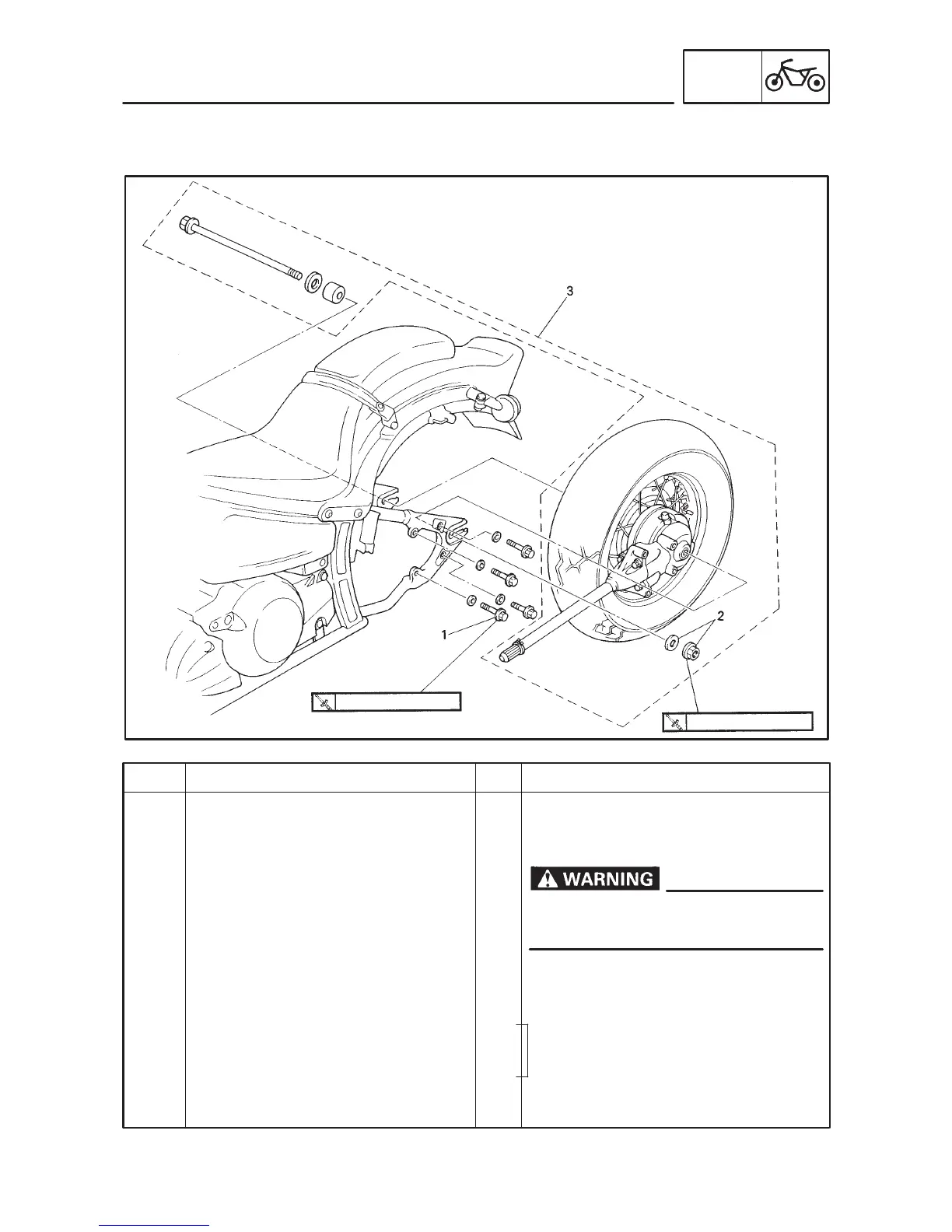 3

1

2

WARNING