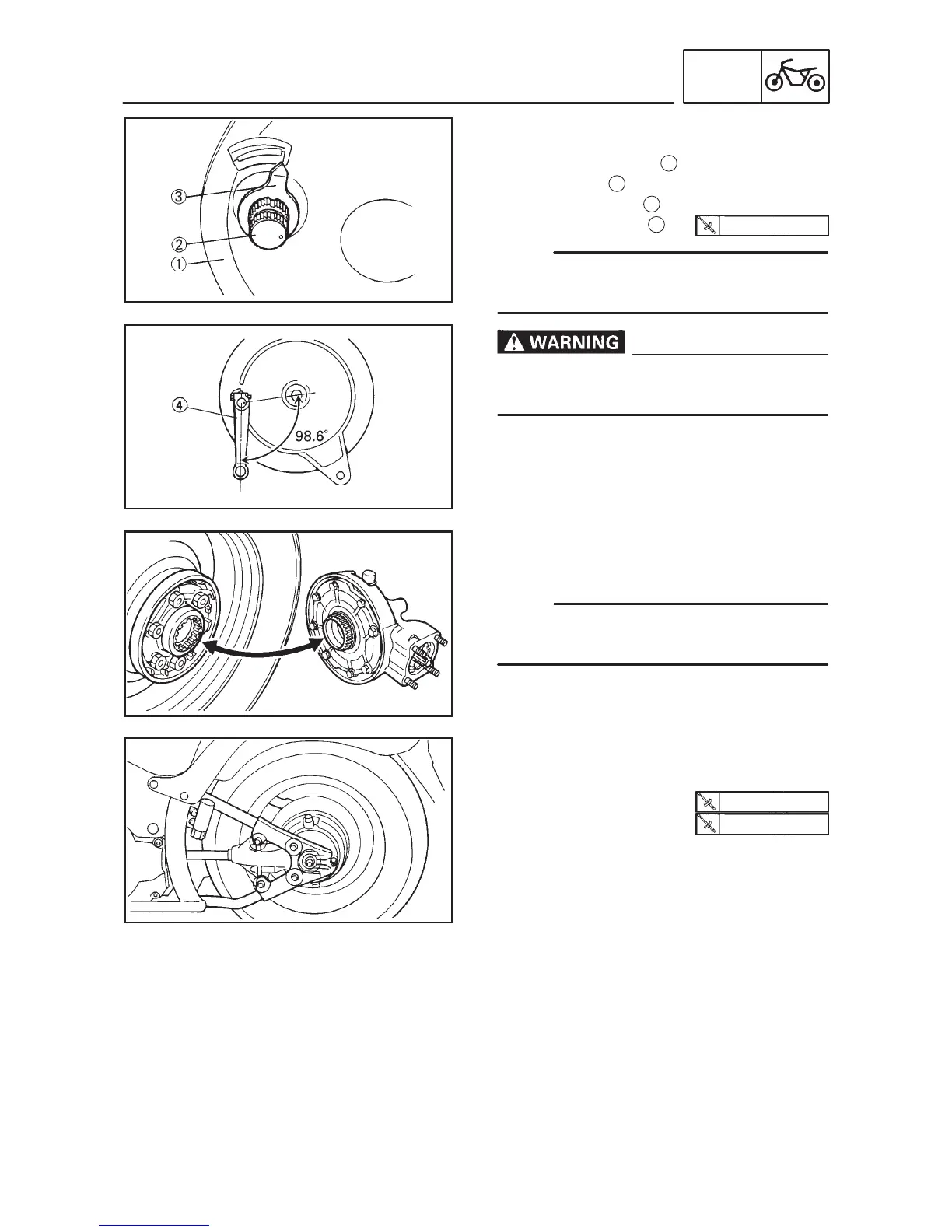 ③
②
①

④
98.6°

WARNING