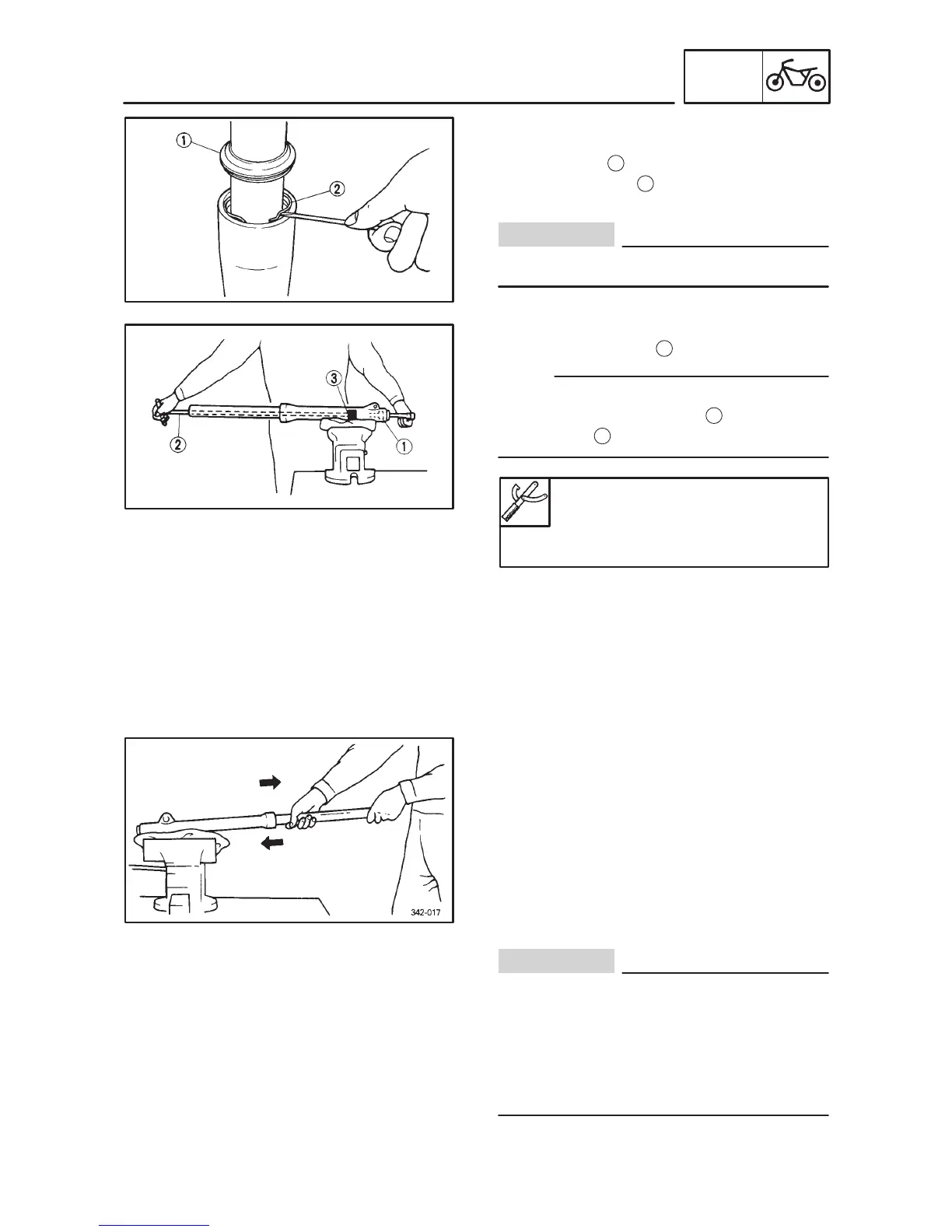 ①

②

③

②

①

342-017