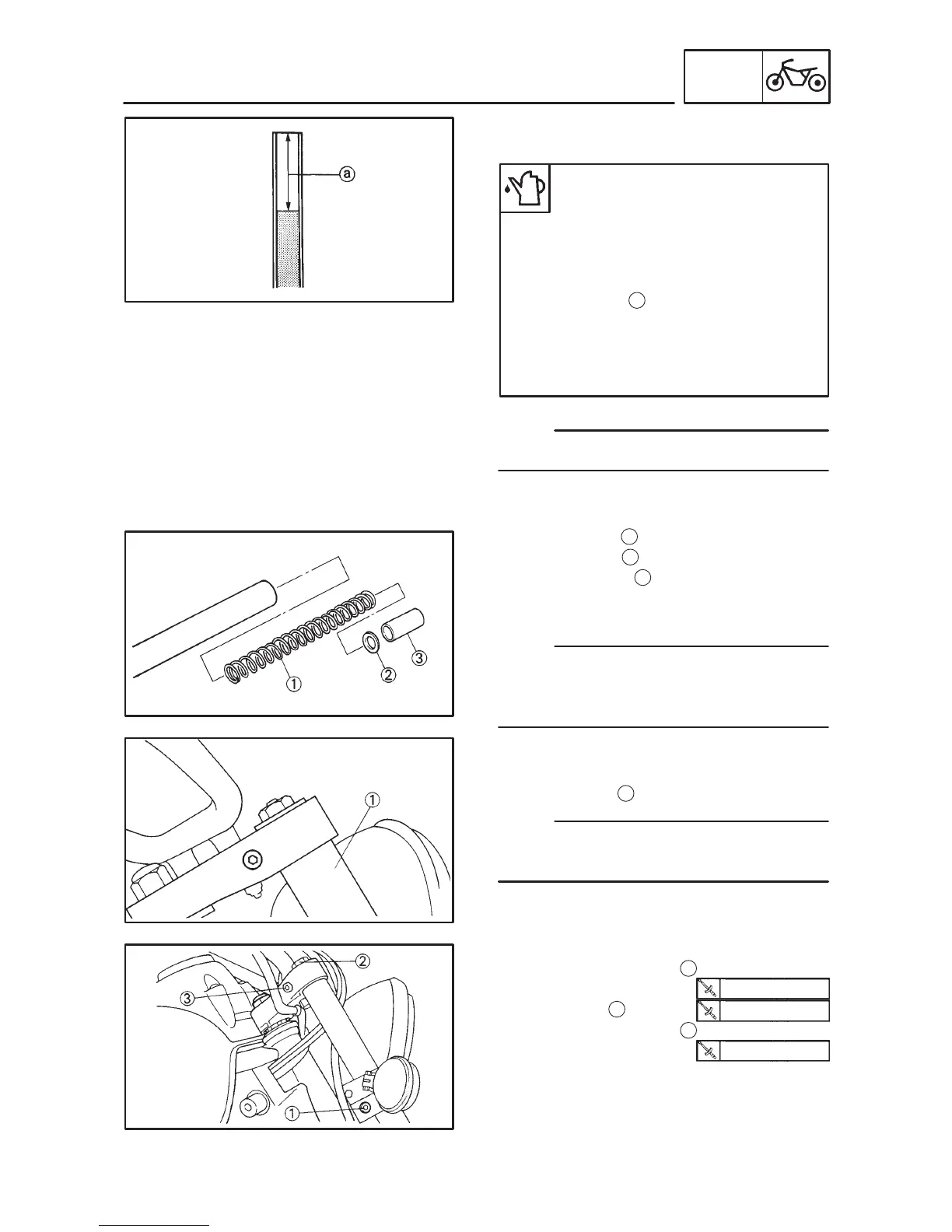 ⓐ

①
②
③

①

②
③
①