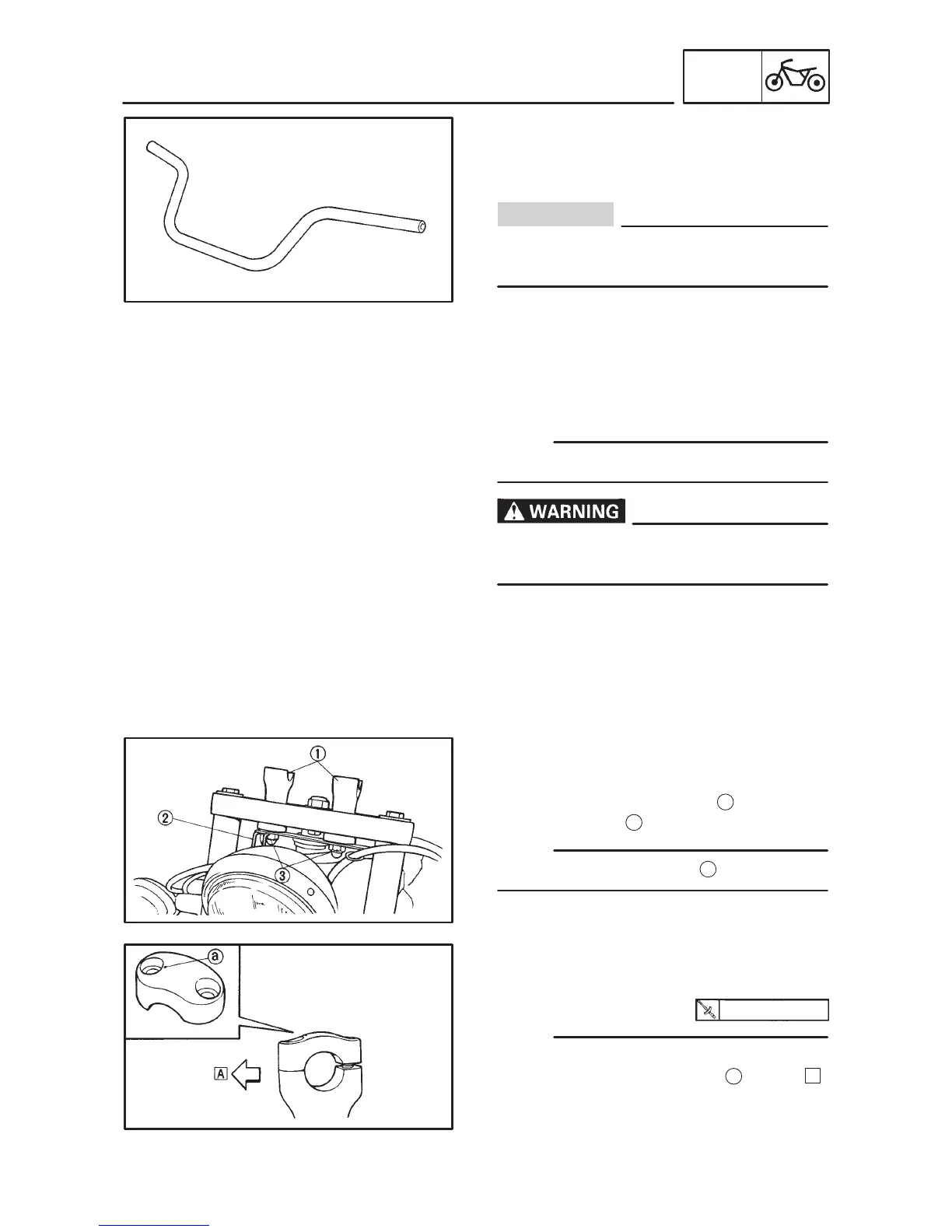 WARNING

①

②

③

ⓐ

A