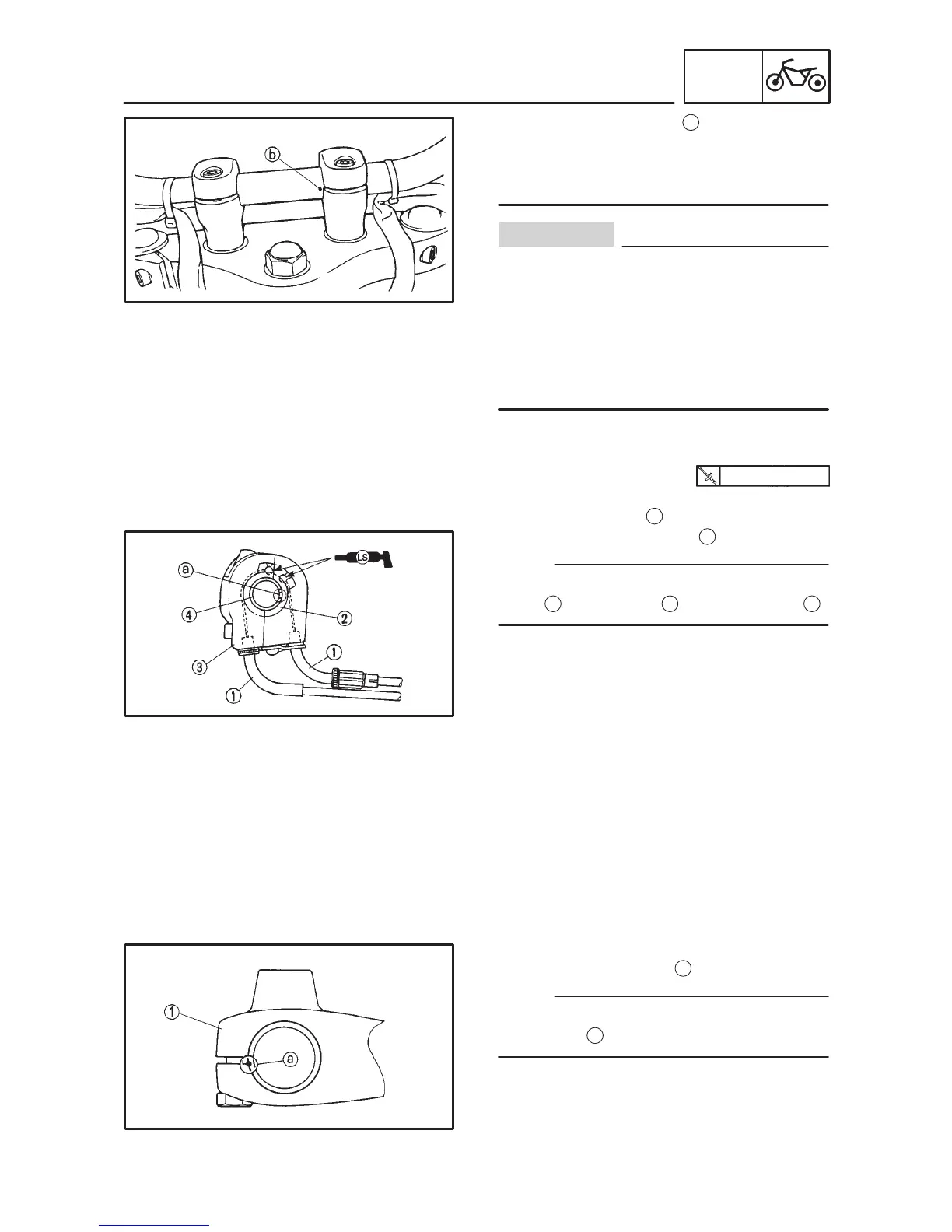 b

a

4

2

3

1

1

LS

1

a