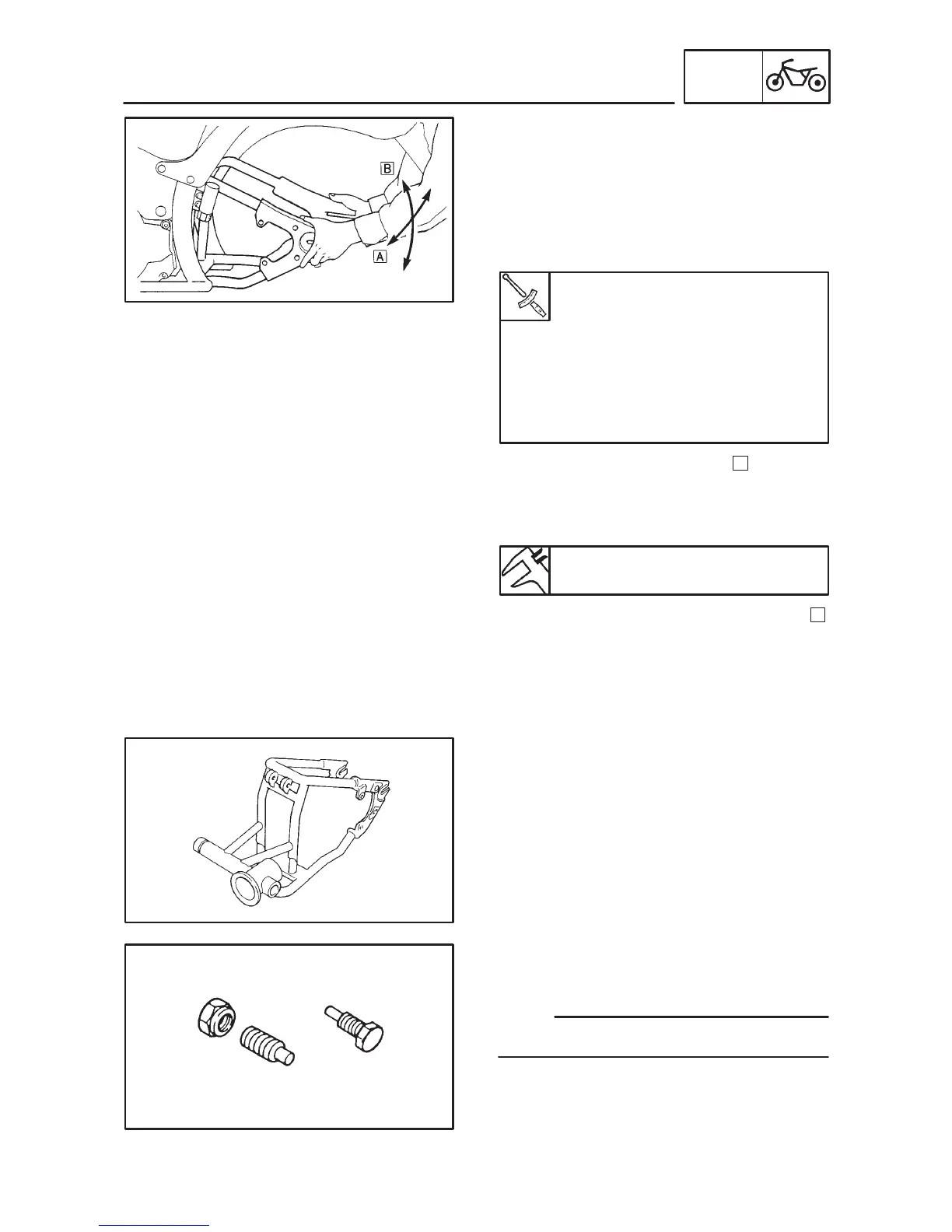 B

A