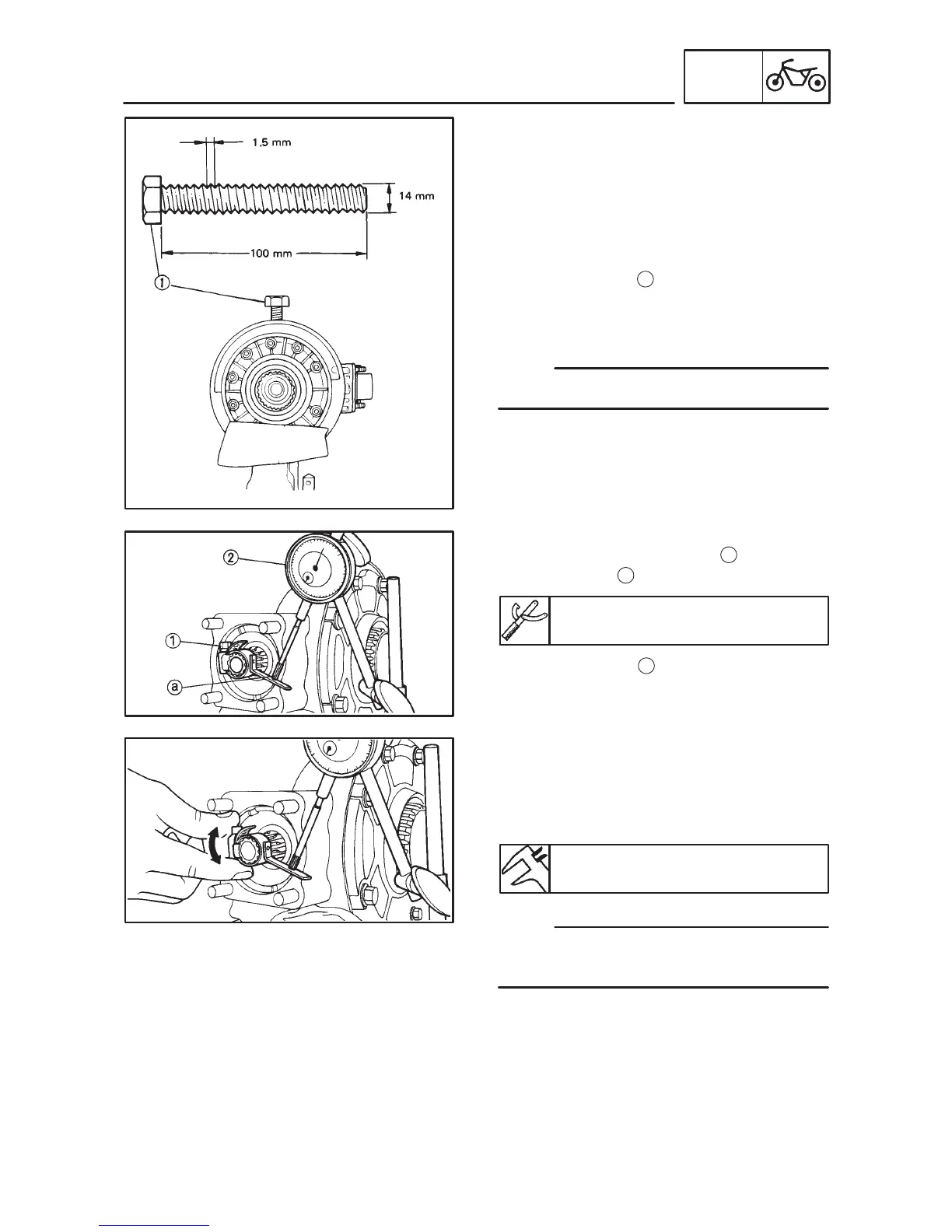 1,5 mm

14 mm

100 mm

①

②

①

ⓐ