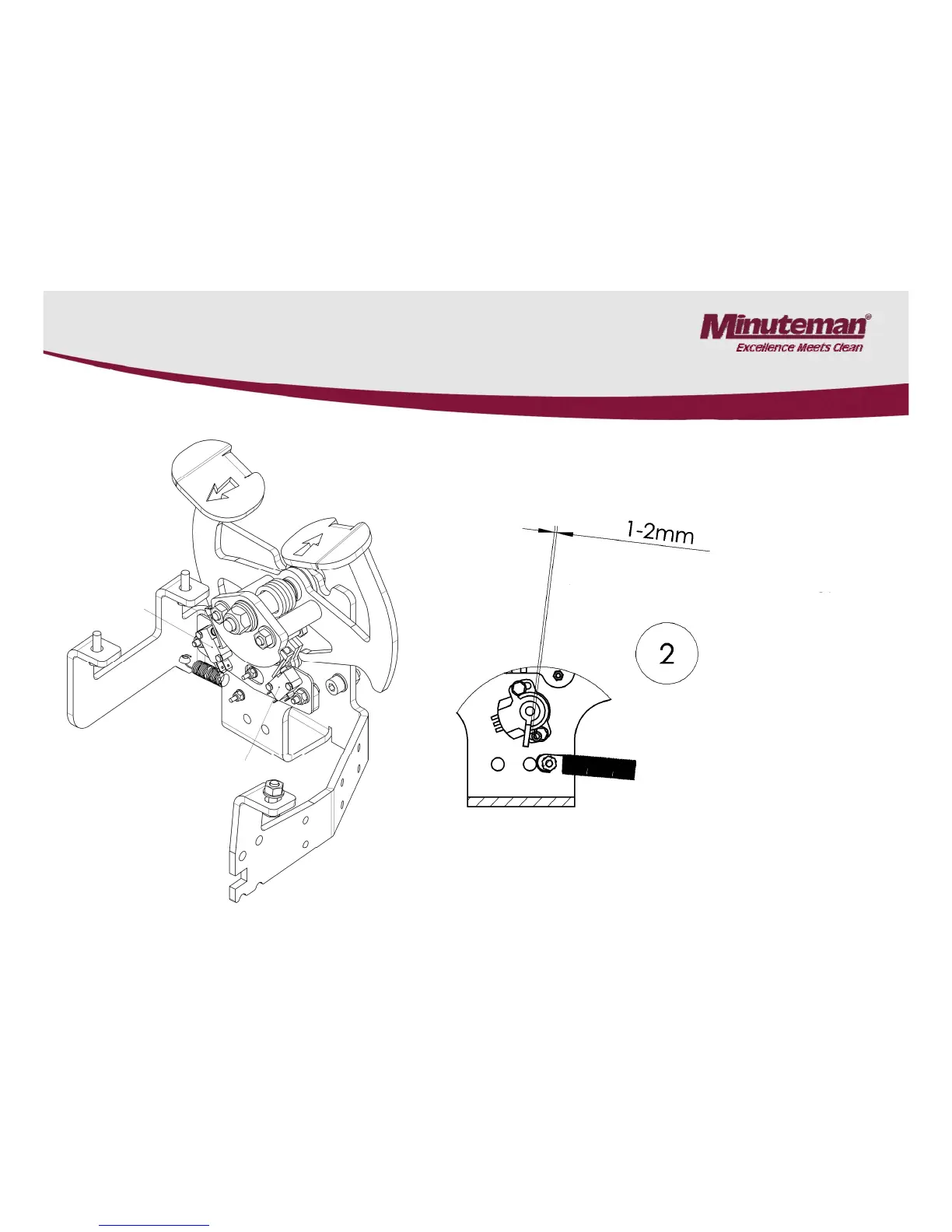 Minuteman®
Excellence Meets Clean

1-2mm

2