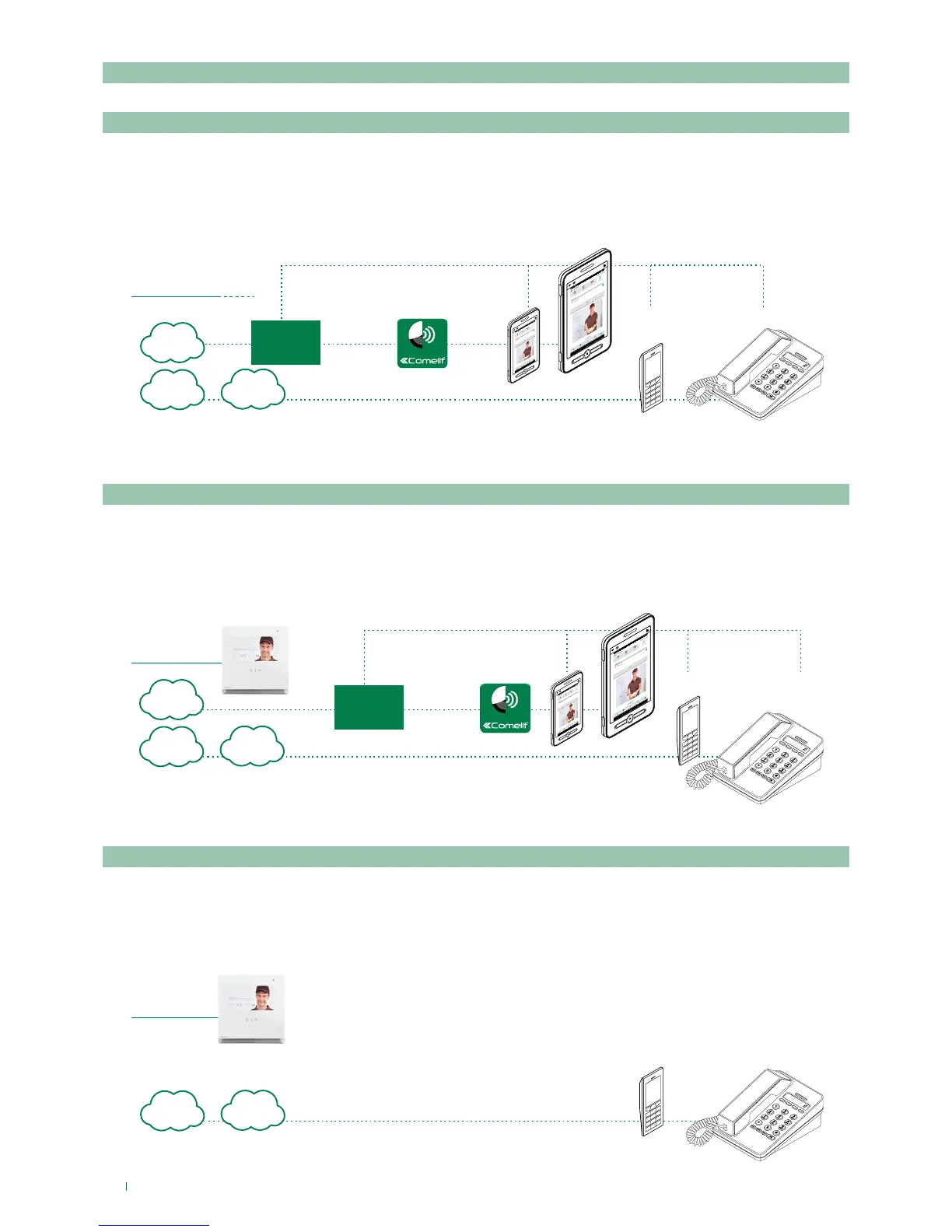 Comelit

Comelit