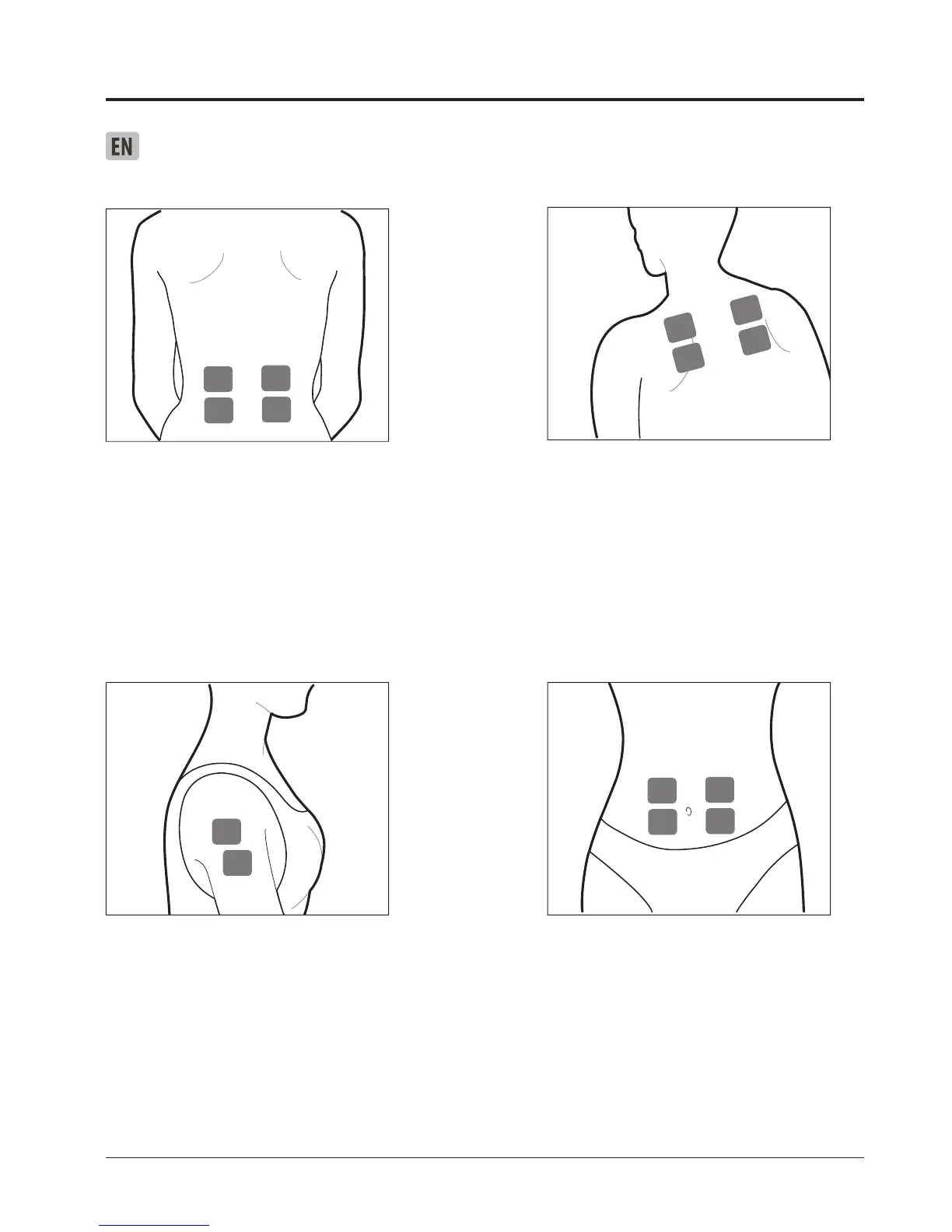 EN