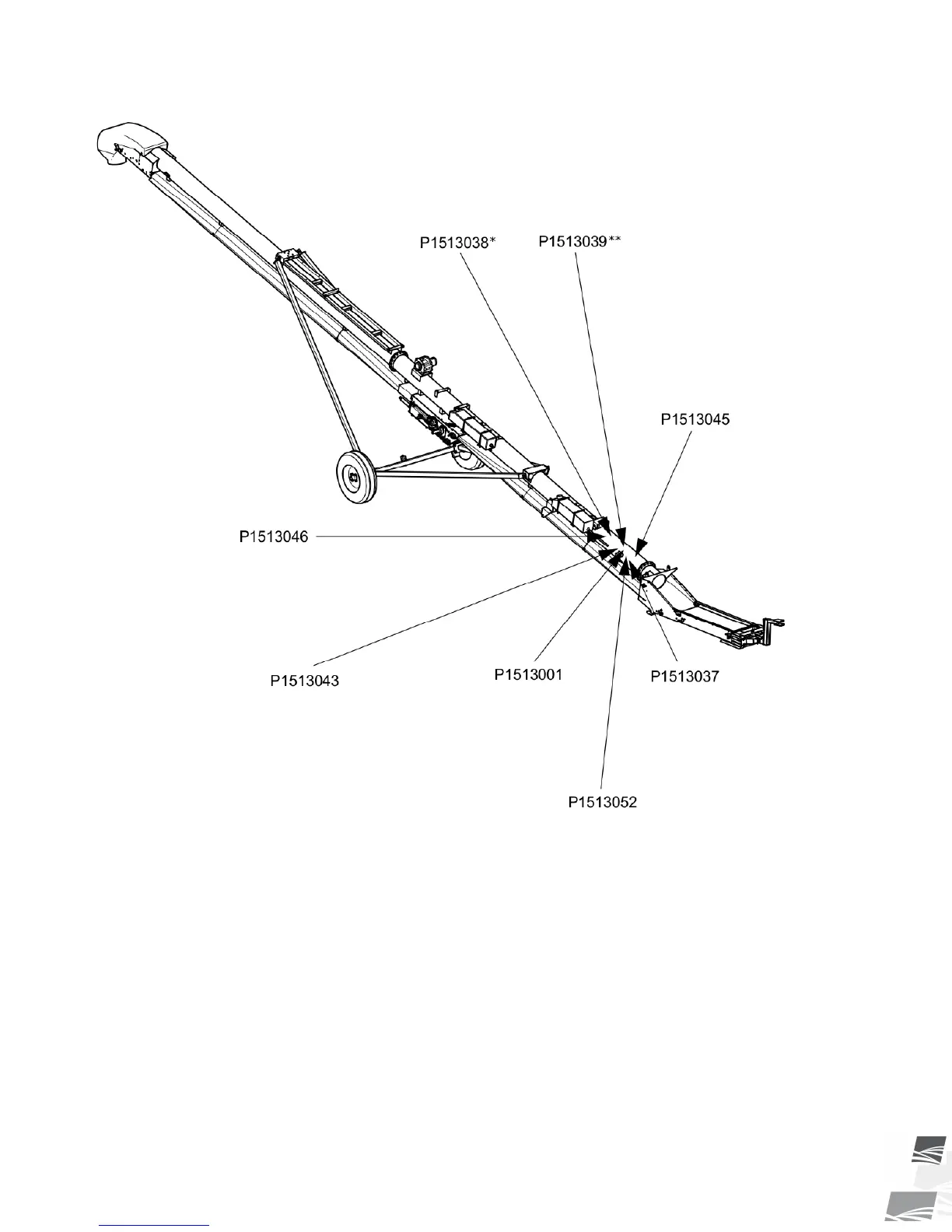 P1513038*
P1513039**
P1513045
P1513046
P1513043
P1513001
P1513037
P1513052