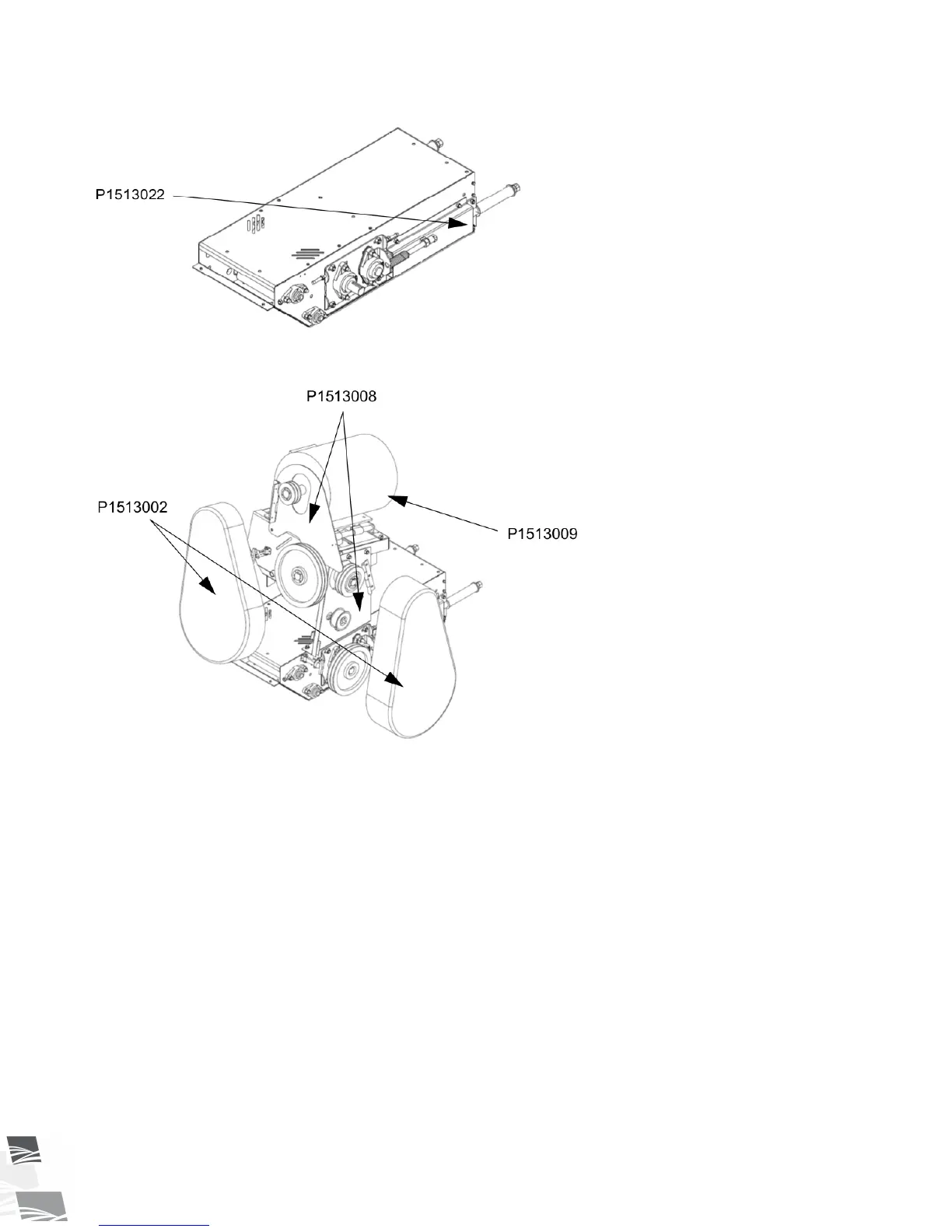 P1513022

P1513008

P1513002

P1513009