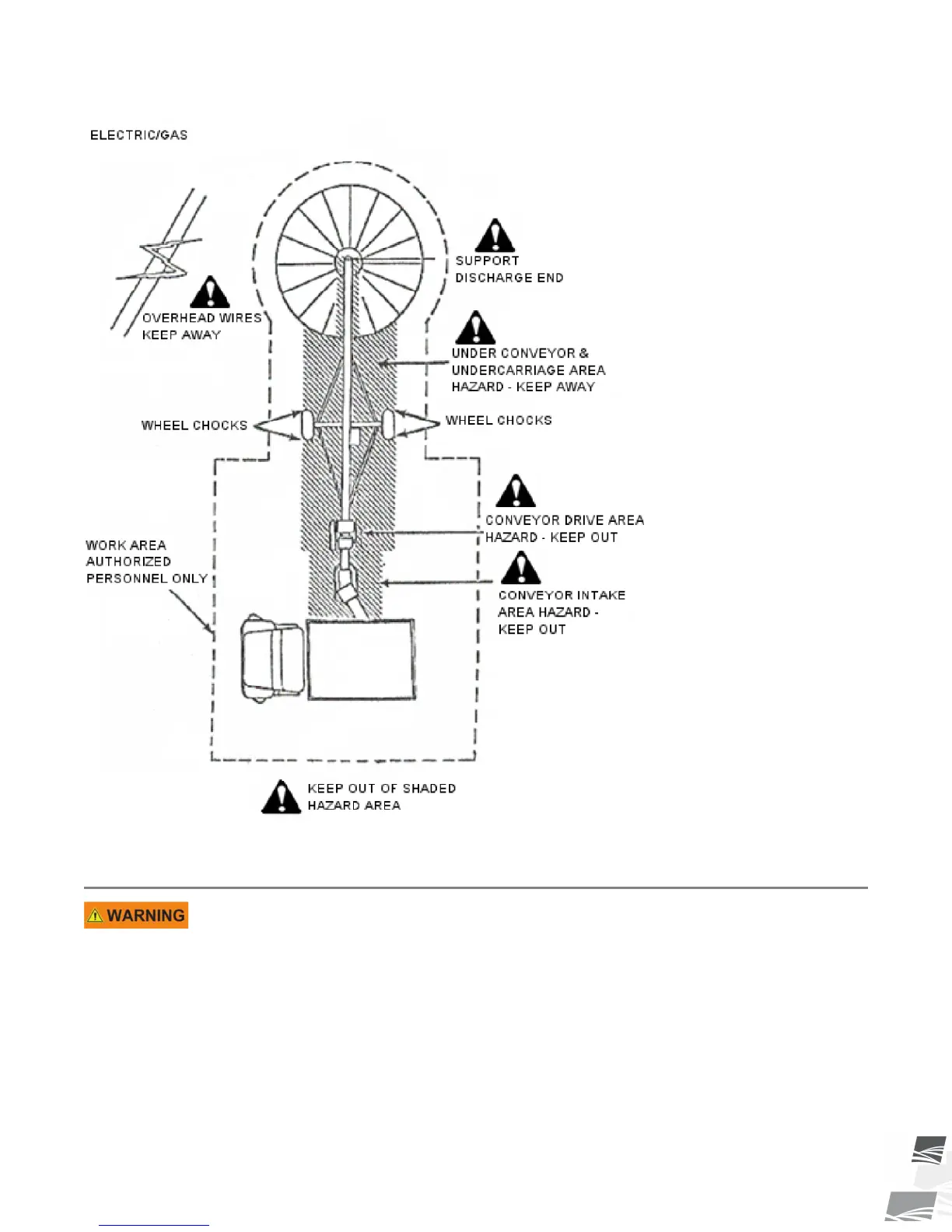 ELECTRIC/GAS

SUPPORT DISCHARGE END

OVERHEAD WIRES KEEP AWAY

UNDER CONVEYOR & UNDERCARRIAGE AREA HAZARD - KEEP AWAY

WHEEL CHOCKS

WHEEL CHOCKS

CONVEYOR DRIVE AREA HAZARD - KEEP OUT

WORK AREA AUTHORIZED PERSONNEL ONLY

CONVEYOR INTAKE AREA HAZARD - KEEP OUT

KEEP OUT OF SHADED HAZARD AREA

WARNING