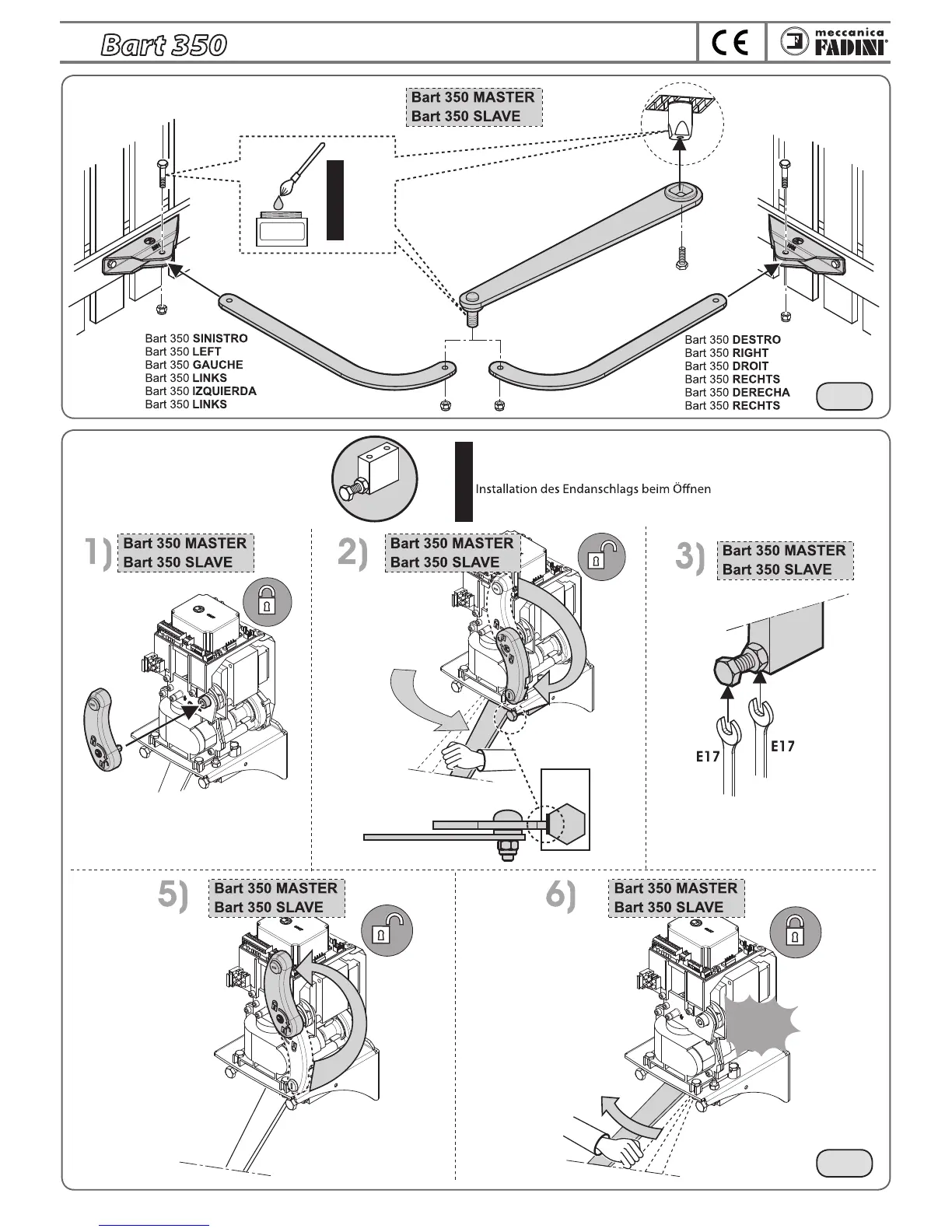 Bart 350

CE

meccanica FADINI

Bart 350 MASTER
Bart 350 SLAVE

Bart 350 SINISTRO
Bart 350 LEFT
Bart 350 GAUCHE
Bart 350 LINKS
Bart 350 IZQUIERDA
Bart 350 LINKS

Bart 350 DESTRO
Bart 350 RIGHT
Bart 350 DROIT
Bart 350 RECHTS
Bart 350 DERECHA
Bart 350 RECHTS

Installation des Endanschlags beim Öffnen

1) Bart 350 MASTER
Bart 350 SLAVE

2) Bart 350 MASTER
Bart 350 SLAVE

3) Bart 350 MASTER
Bart 350 SLAVE

E17 E17

5) Bart 350 MASTER
Bart 350 SLAVE

6) Bart 350 MASTER
Bart 350 SLAVE