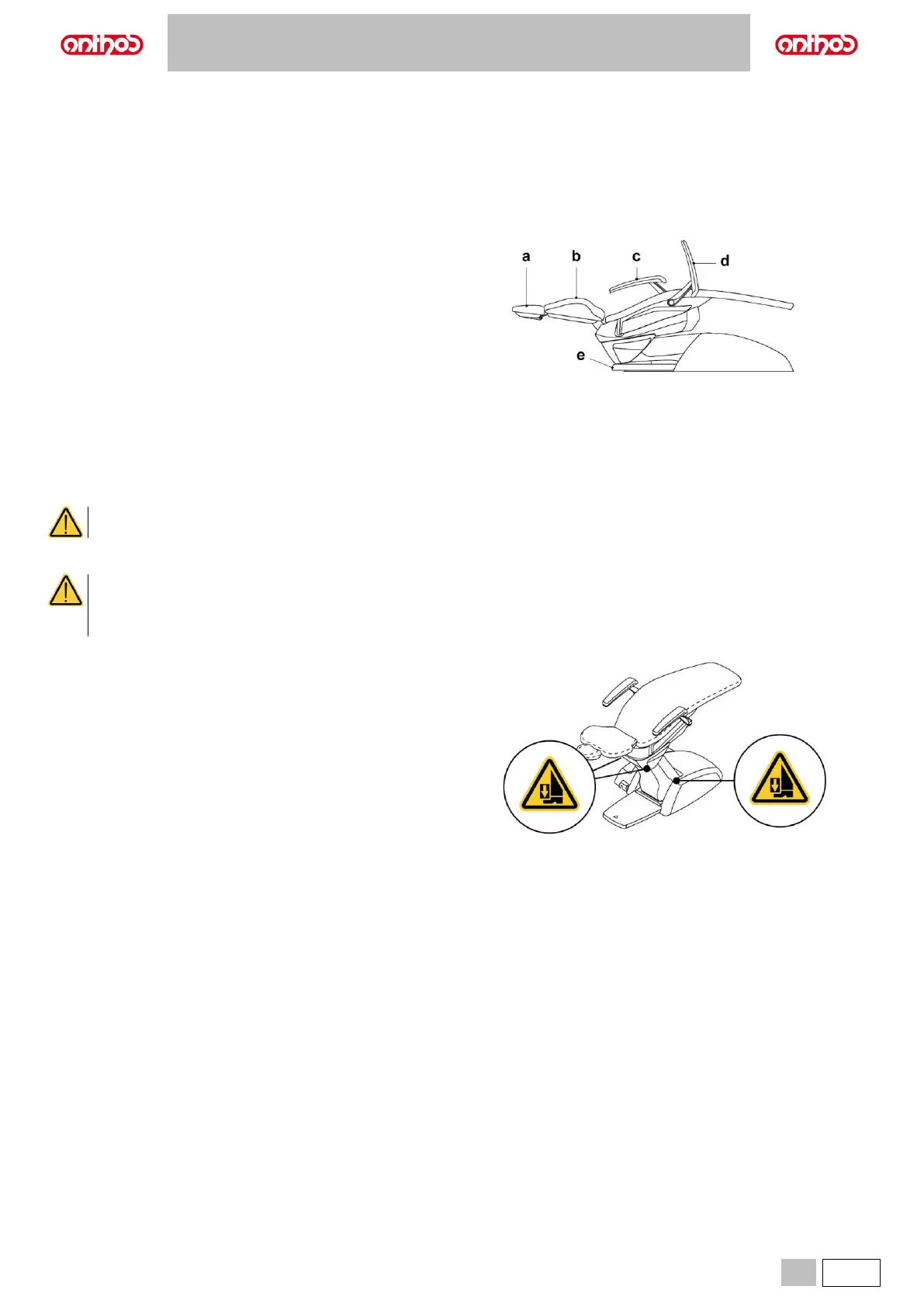 anthos

anthos

a b c d

e