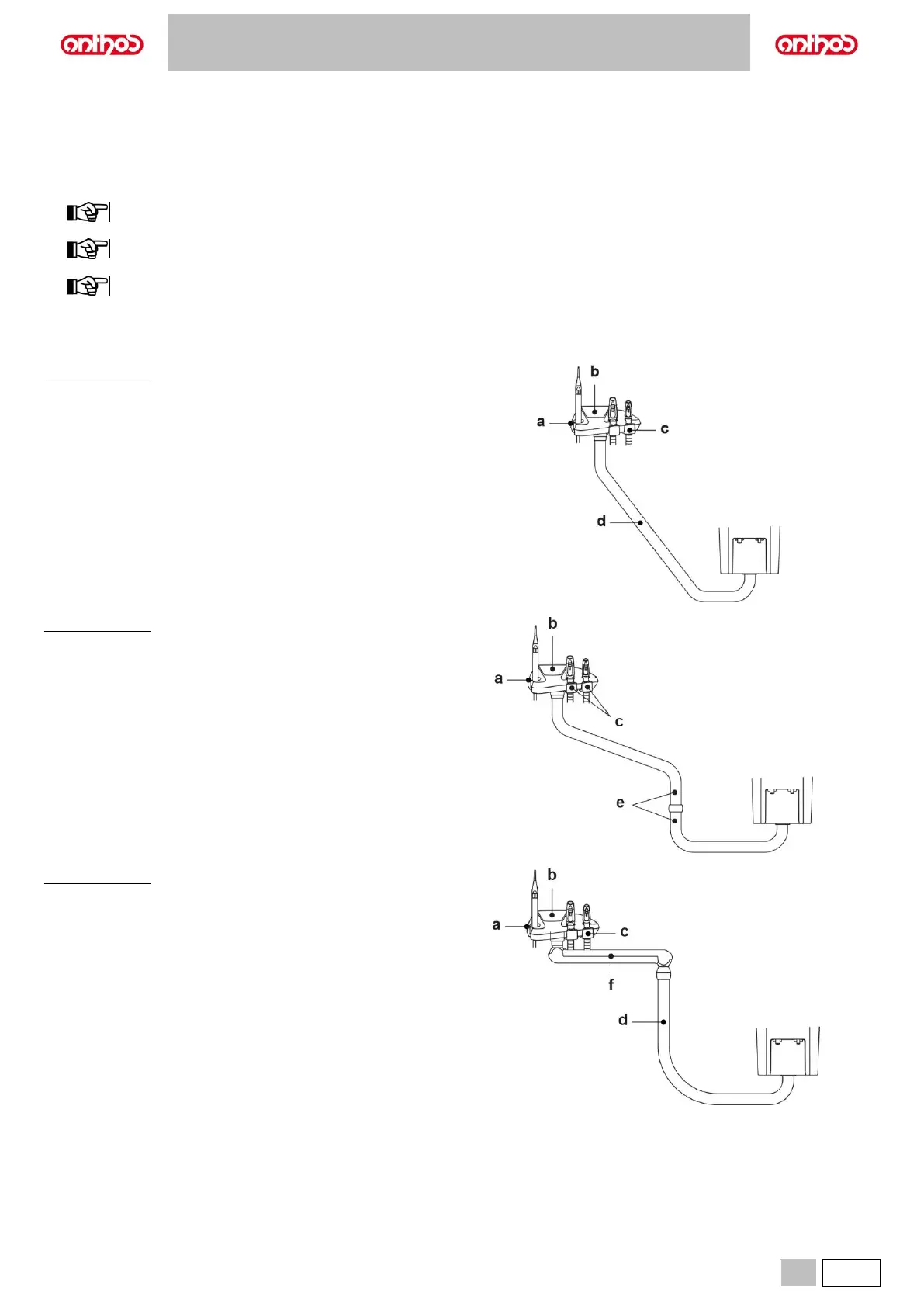 anthos

anthos

b
a
c
d

b
a
c
e

b
a
c
f
d