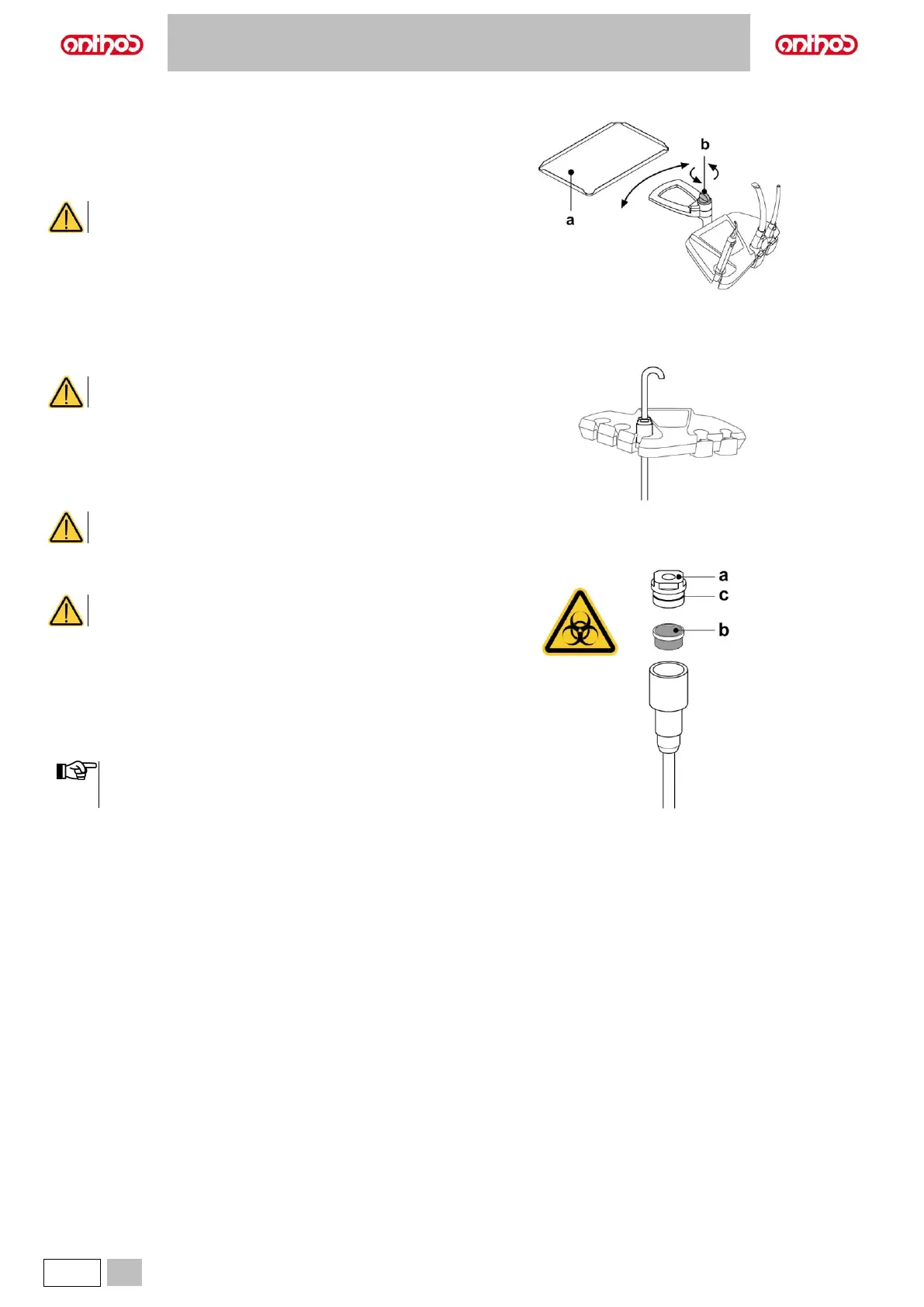 anthos

anthos

b

a

a

c

b