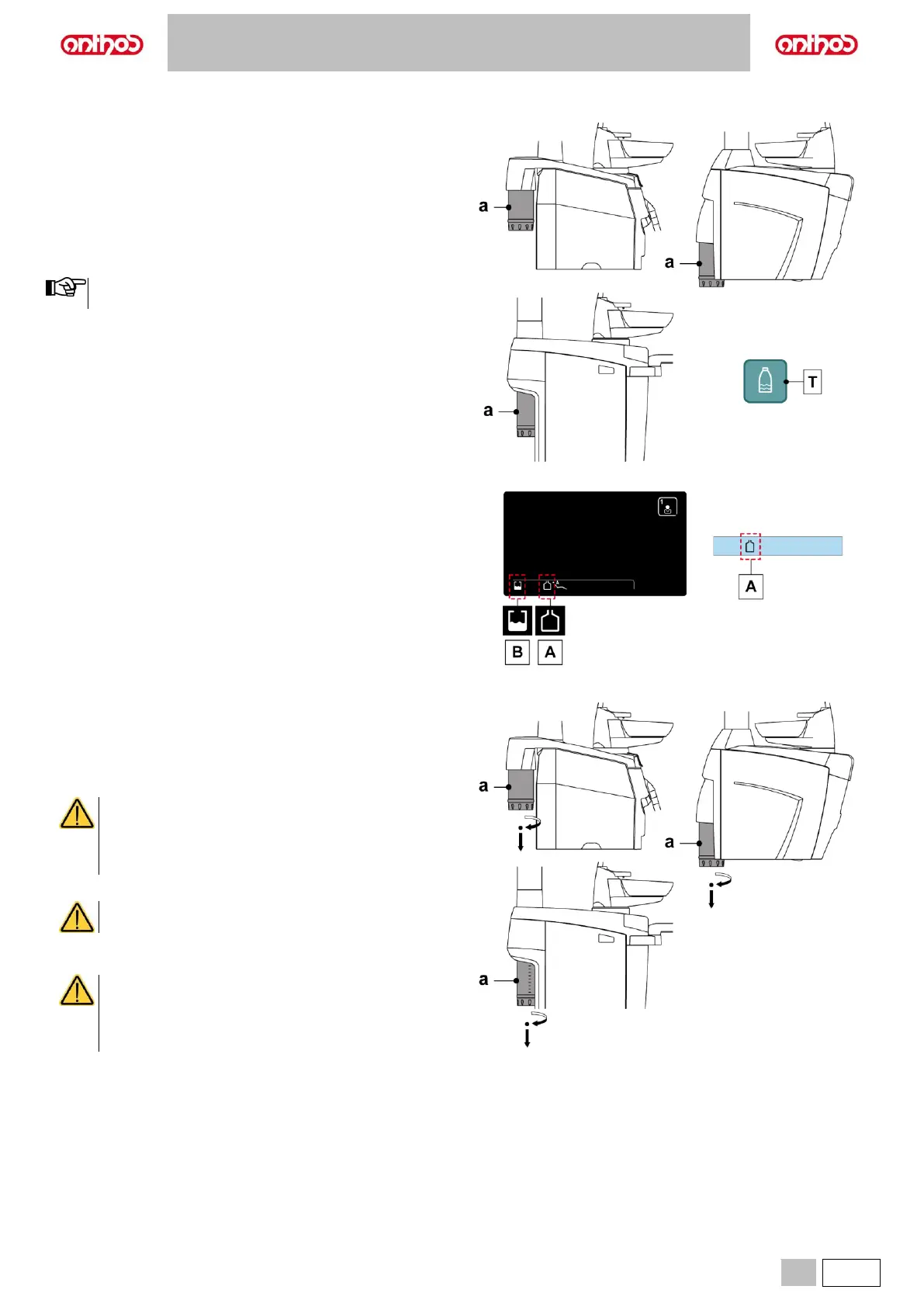 anthos

anthos

a

a

a

T

A

B A

a

a

a