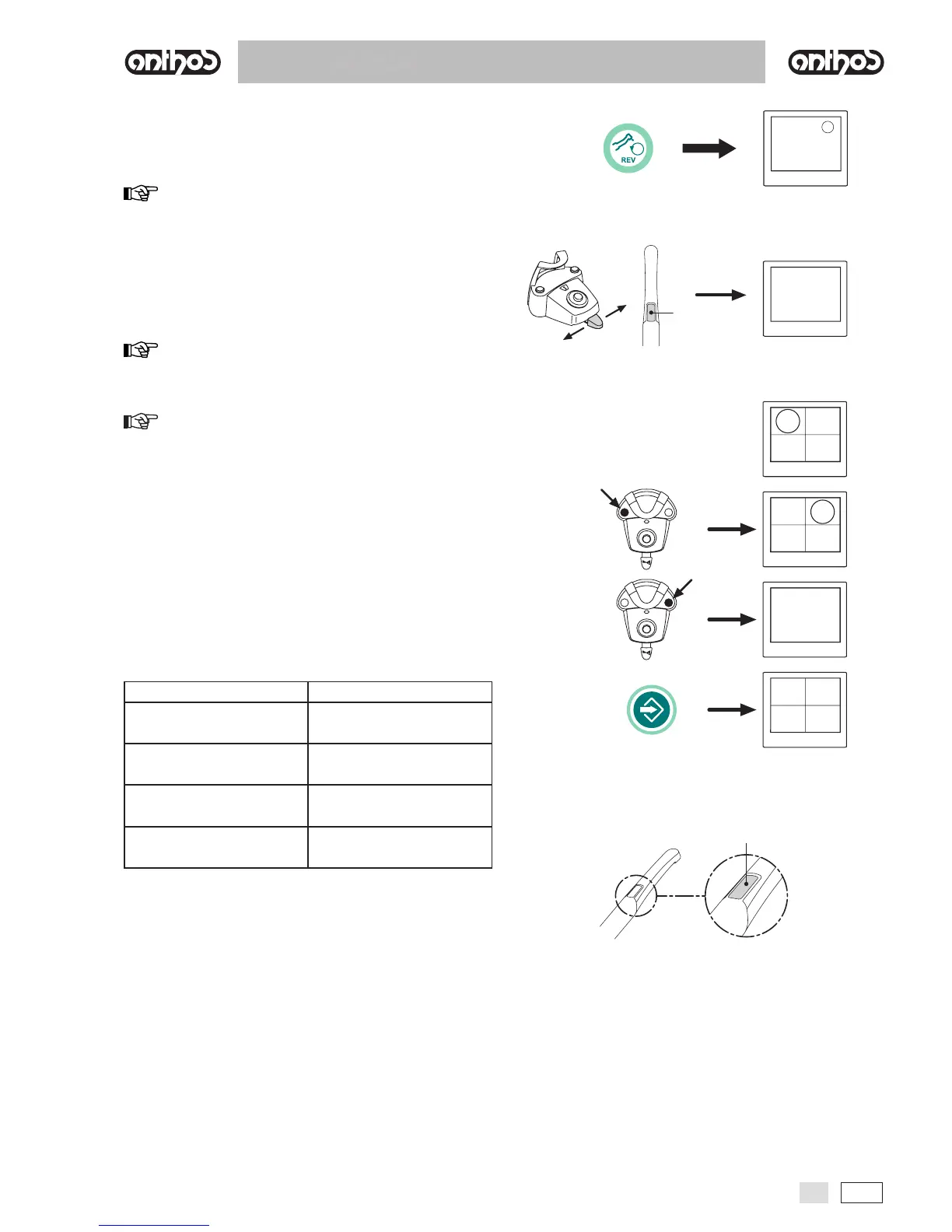 anthos

anthos

REV