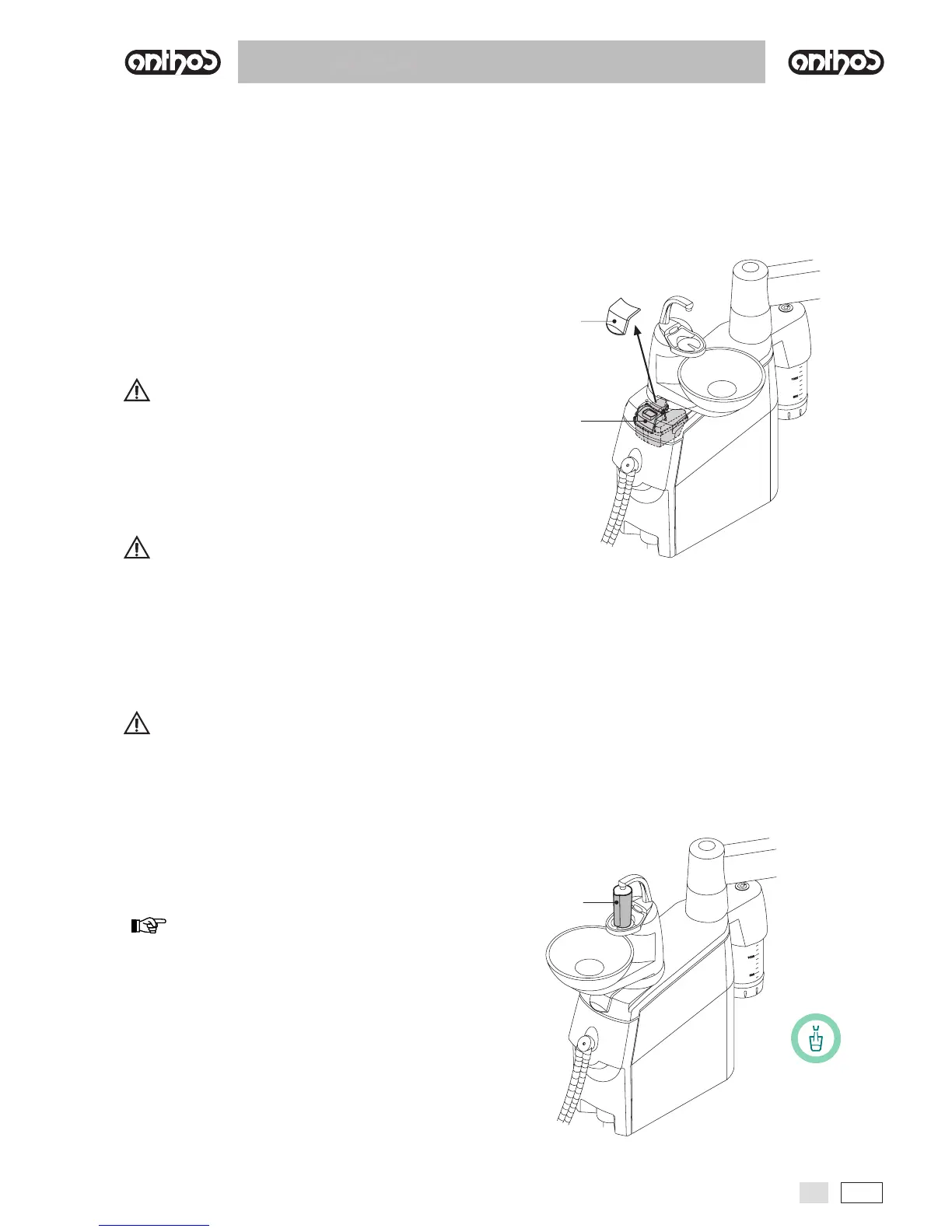 anthos

anthos