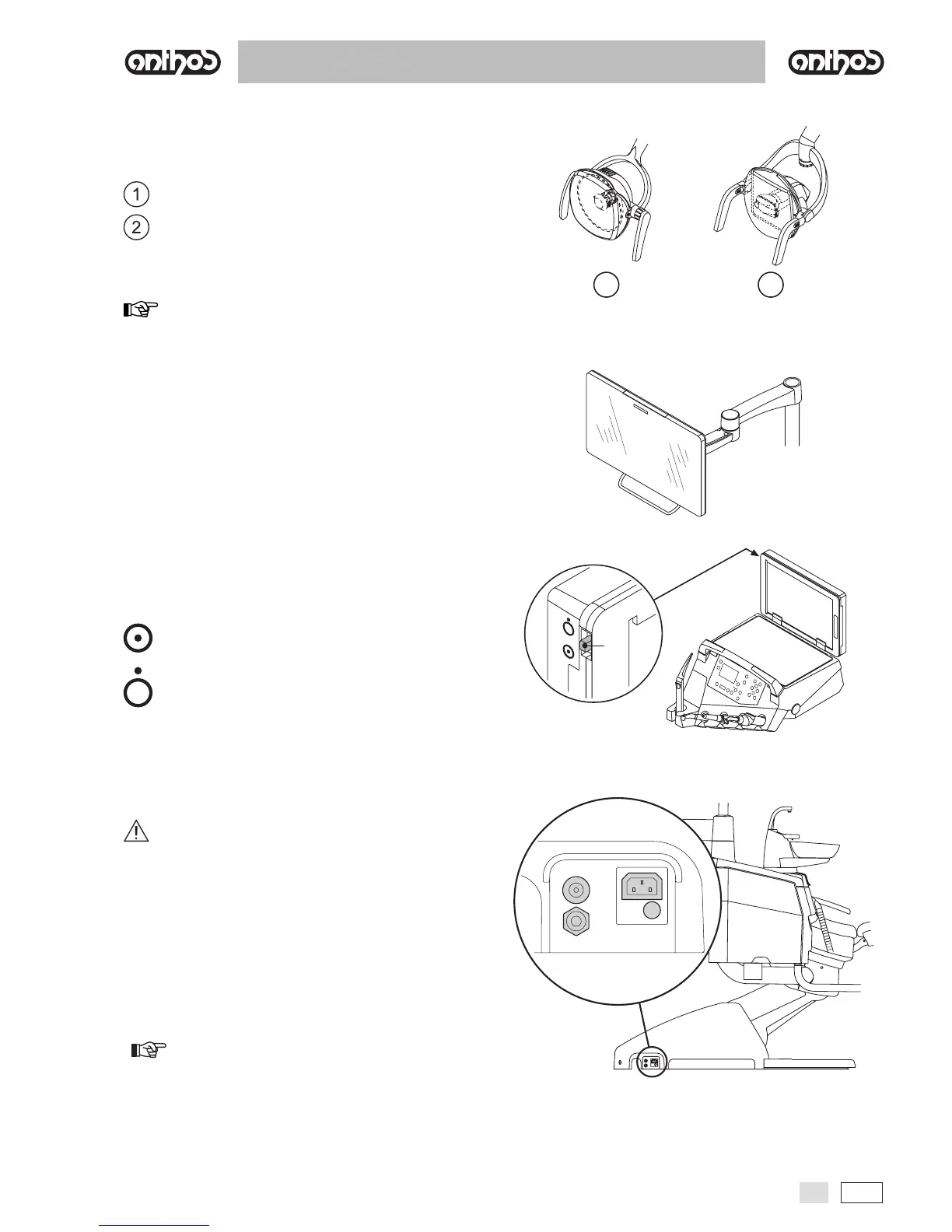 anthos

anthos

1

2