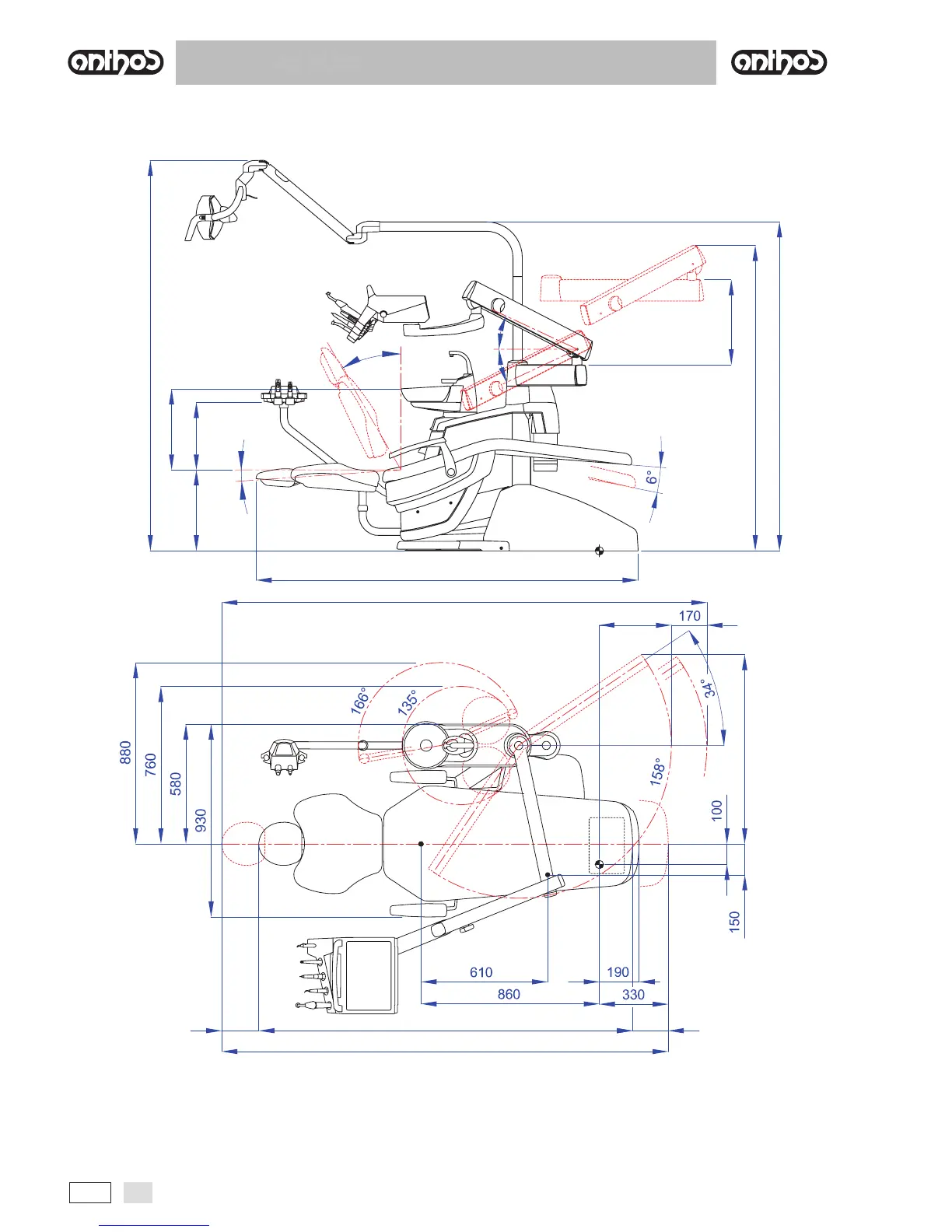 anthos

anthos

6°

170

34°

166°

135°

158°

880

760

580

930

100

150

610

190

860

330