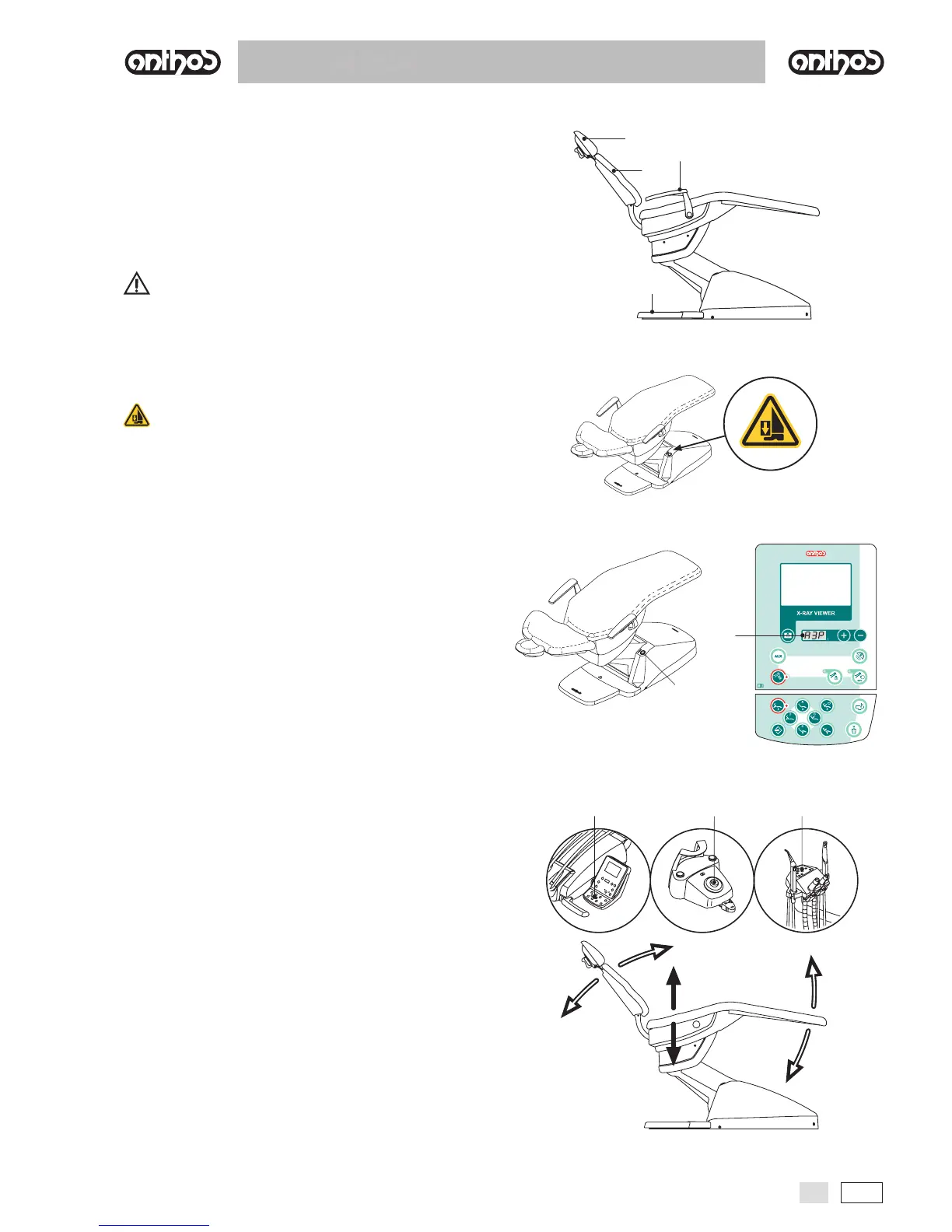 anthos

anthos

anthos

X-RAY VIEWER

A3P

AUX