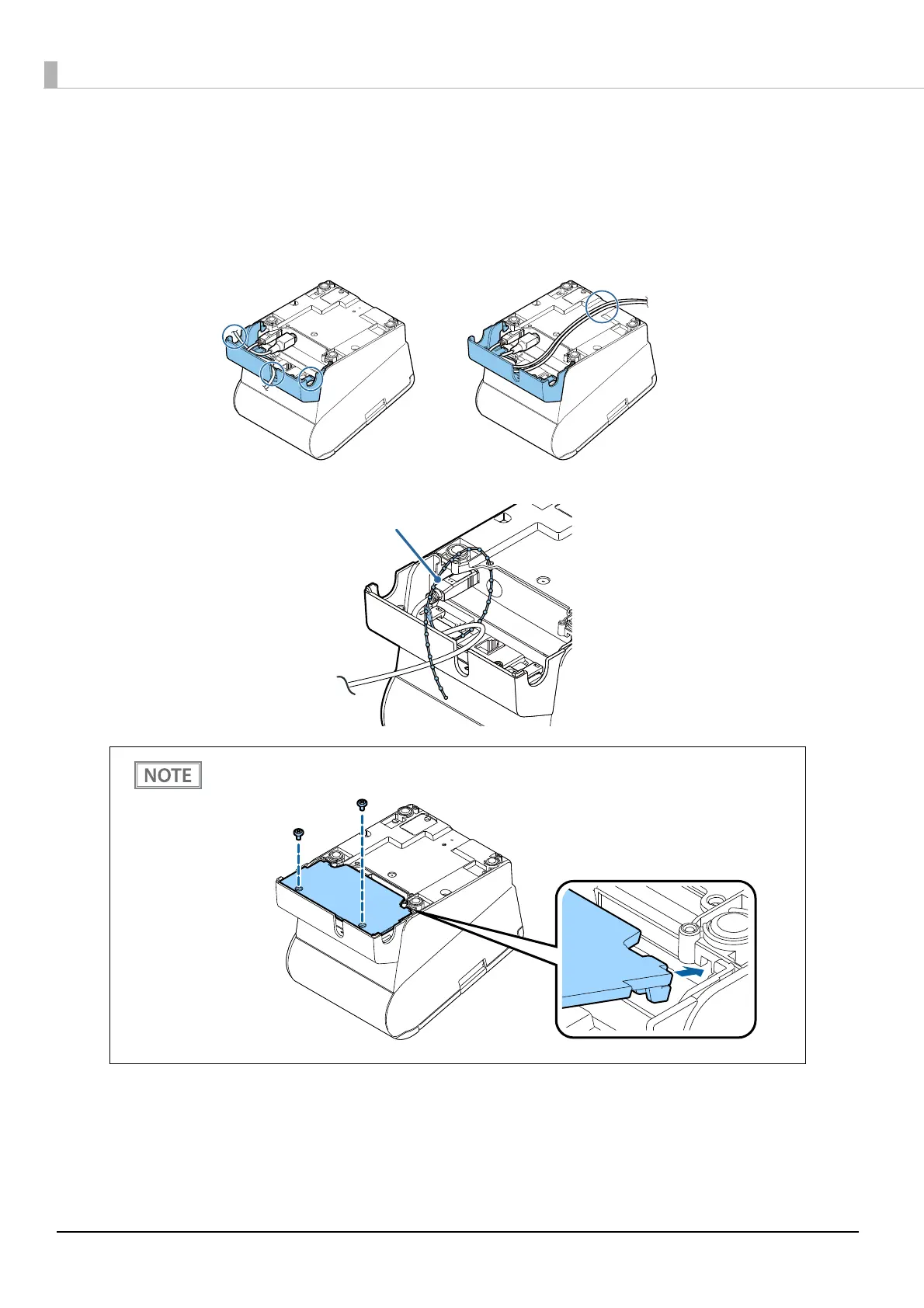 NOTE