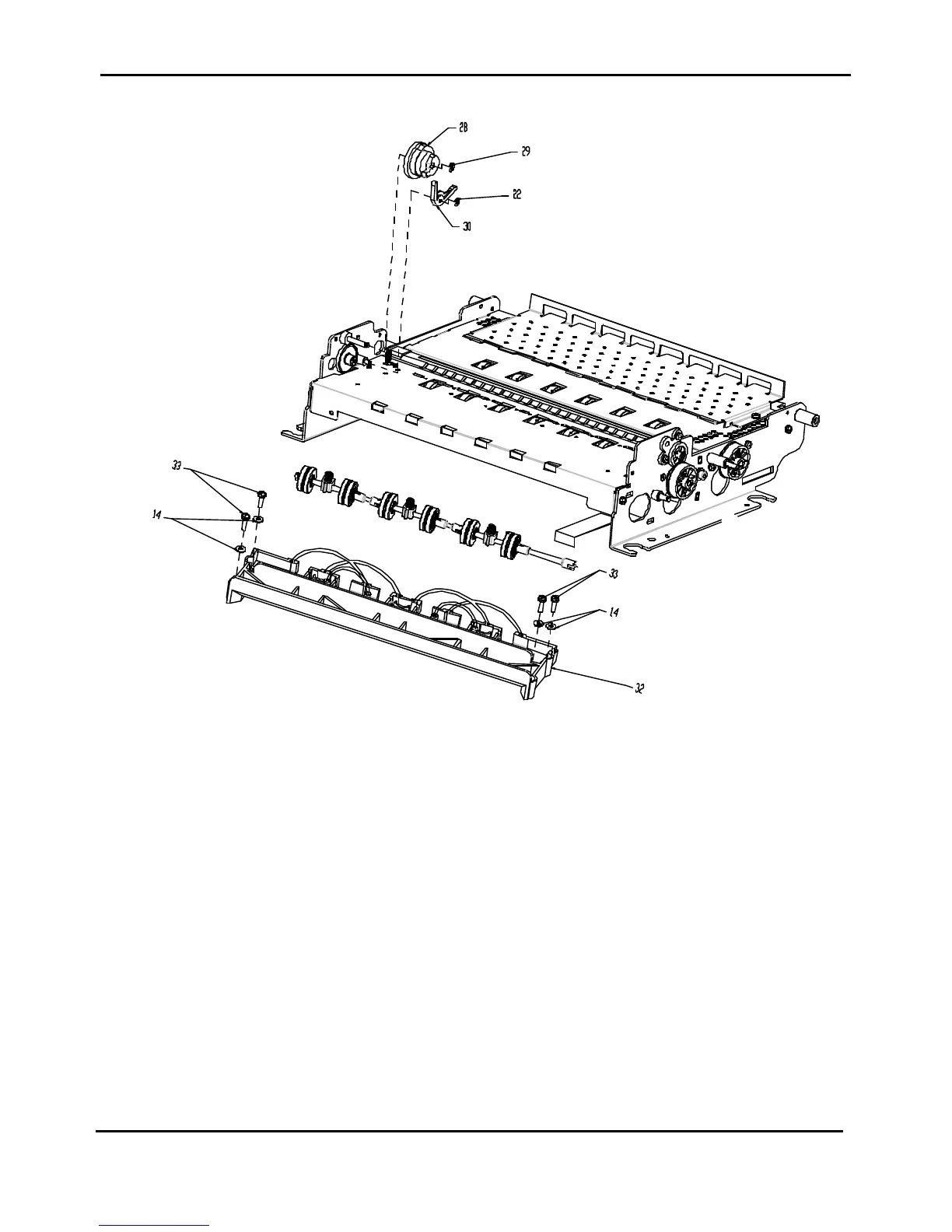 28
29
22
30
33
14
33
14
32