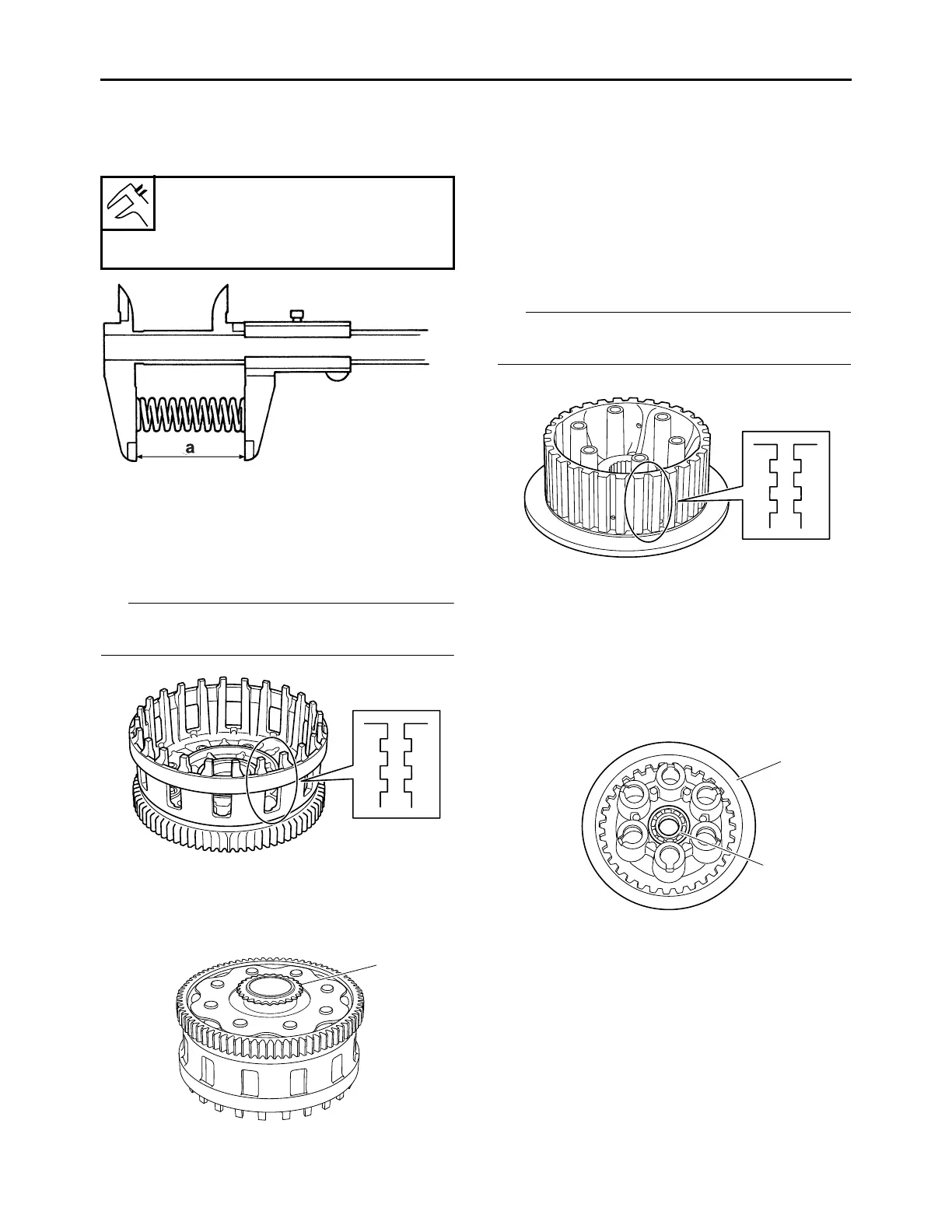 a