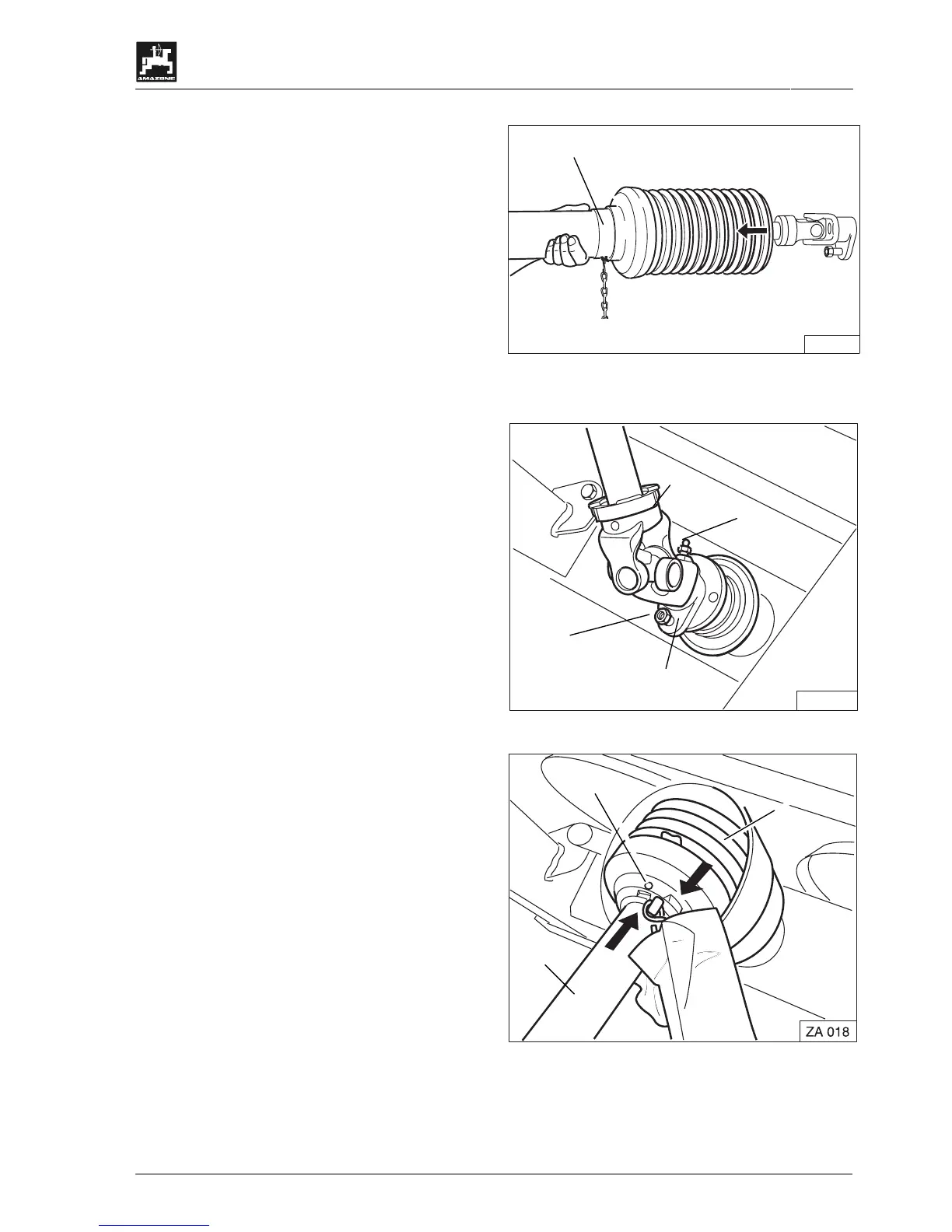 AMAZONE

ZA 018