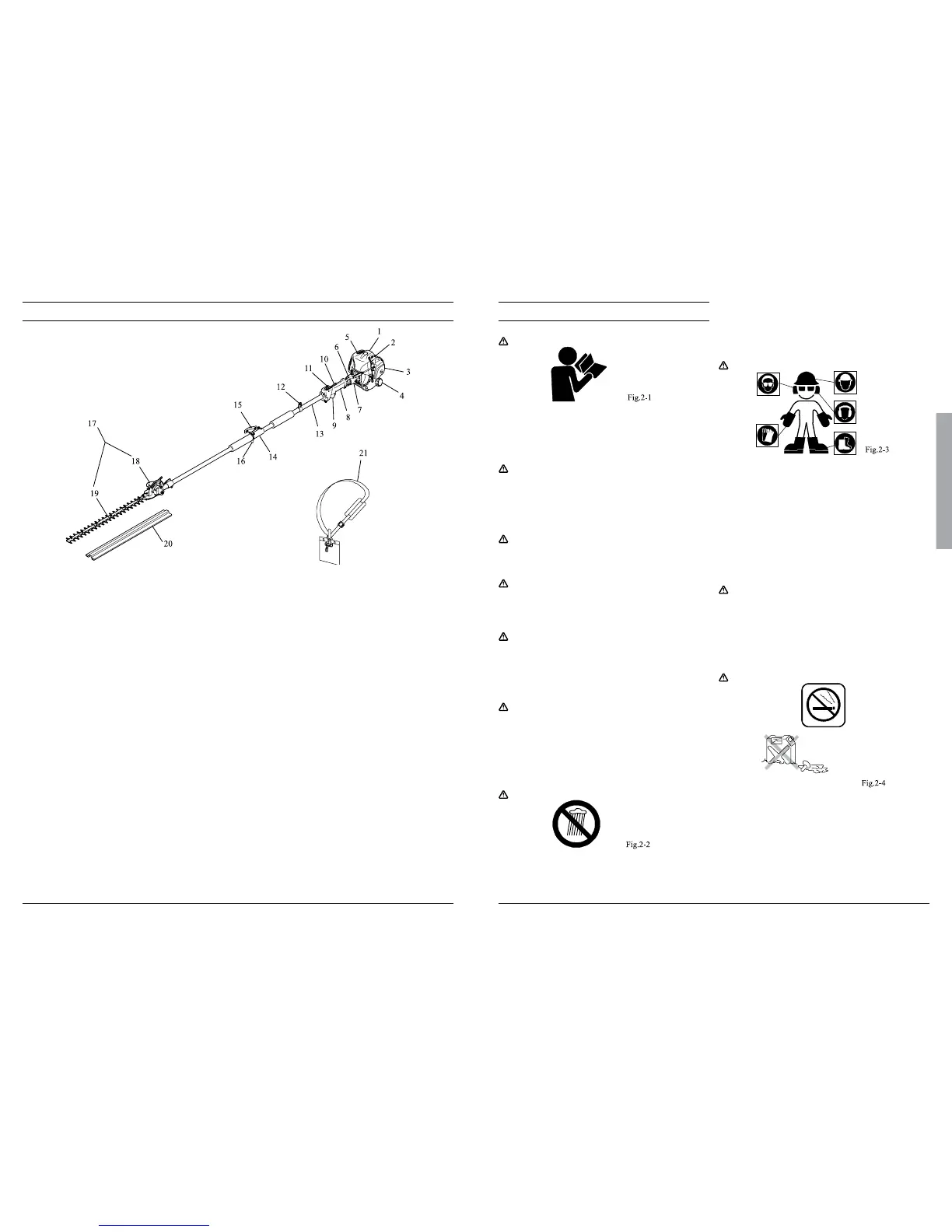 1
2
3
4
5
6
7
8
9
10
11
12
13
14
15
16
17
18
19
20
21

Fig.2-1

Fig.2-2

Fig.2-3

Fig.2-4