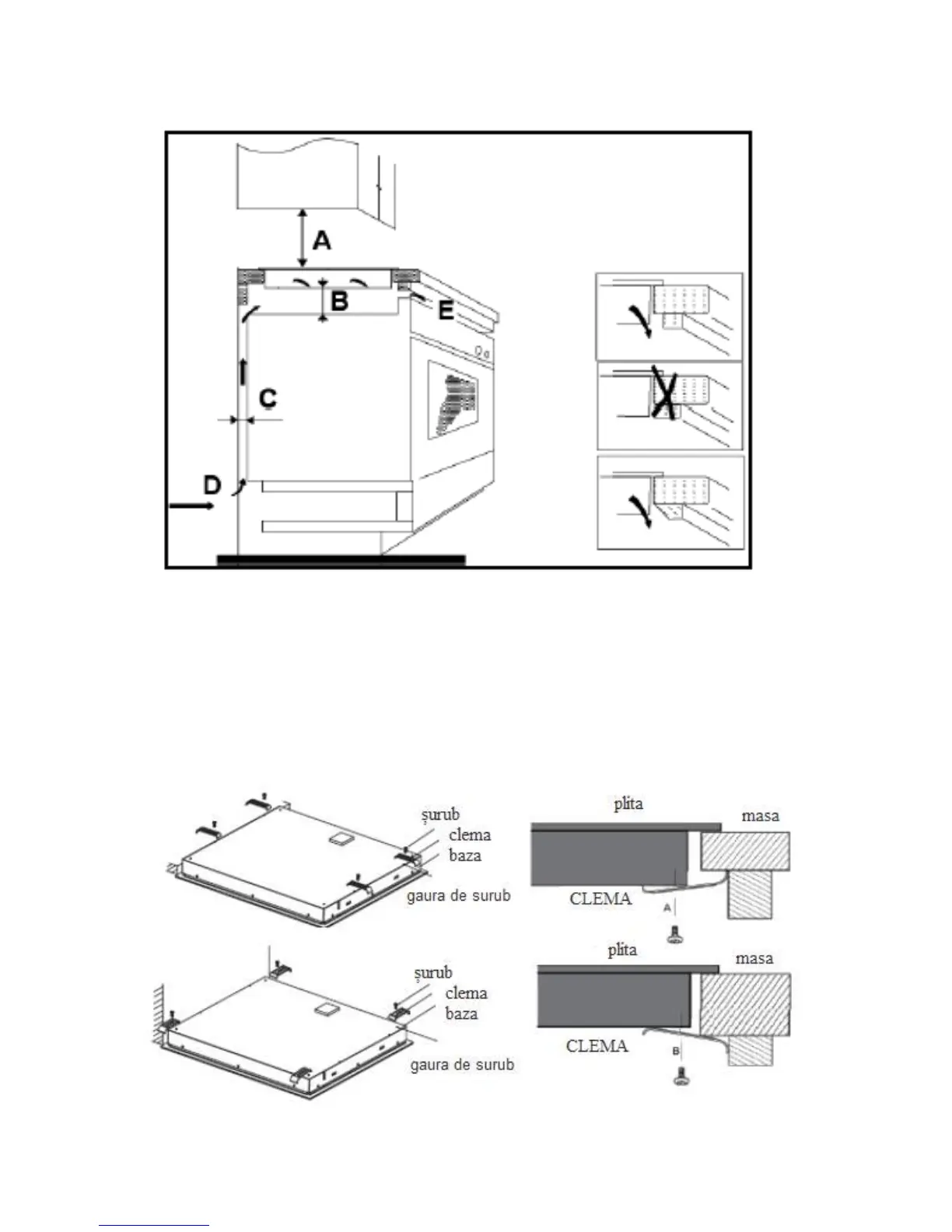 A

B

E

C

D

șurub
clema
baza
gaura de surub

plita
masa
CLEMA
A

șurub
clema
baza
gaura de surub

plita
masa
CLEMA
B