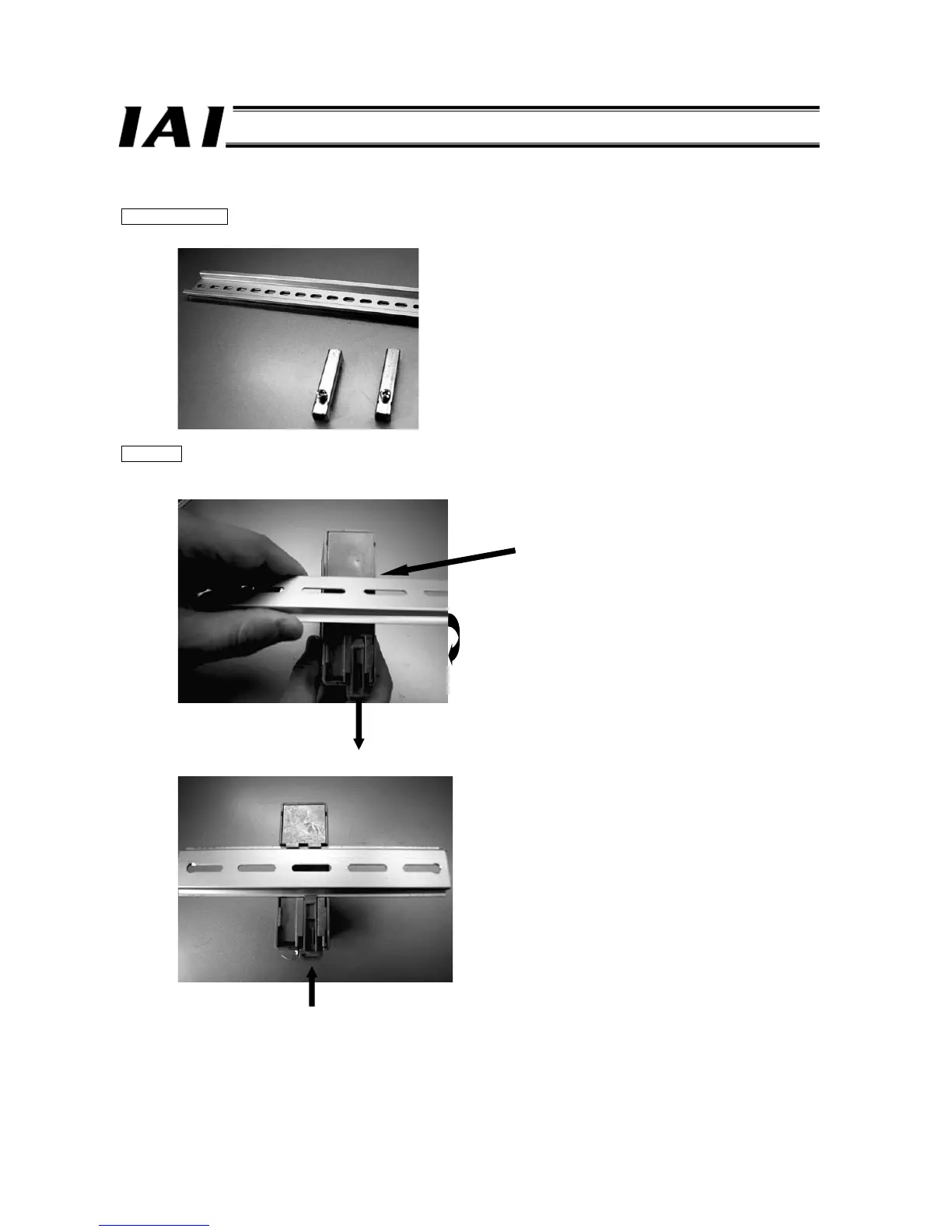 IAI